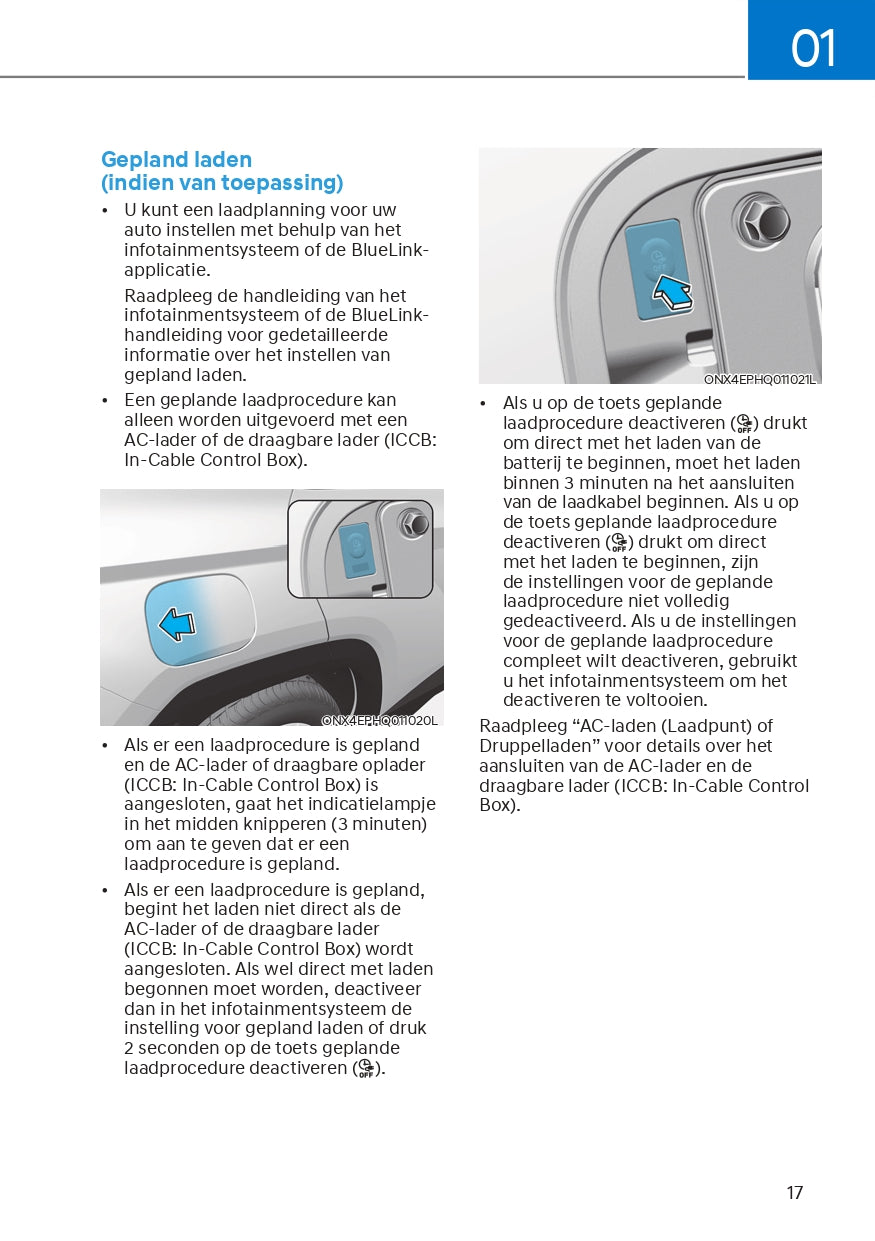 01

Gepland laden
(indien van toepassing)

• U kunt een laadplanning voor uw auto instellen met behulp van het infotainmentsysteem of de BlueLink-applicatie.

Raadpleeg de handleiding van het infotainmentsysteem of de BlueLink-handleiding voor gedetailleerde informatie over het instellen van gepland laden.

• Een geplande laadprocedure kan alleen worden uitgevoerd met een AC-lader of de draagbare lader (ICCB: In-Cable Control Box).

ONX4EPHQ011020L

• Als er een laadprocedure is gepland en de AC-lader of draagbare oplader (ICCB: In-Cable Control Box) is aangesloten, gaat het indicatielampje in het midden knipperen (3 minuten) om aan te geven dat er een laadprocedure is gepland.

• Als er een laadprocedure is gepland, begint het laden niet direct als de AC-lader of de draagbare lader (ICCB: In-Cable Control Box) wordt aangesloten. Als wel direct met laden begonnen moet worden, deactiveer dan in het infotainmentsysteem de instelling voor gepland laden of druk 2 seconden op de toets geplande laadprocedure deactiveren (OFF).

ONX4EPHQ011021L

• Als u op de toets geplande laadprocedure deactiveren (OFF) drukt om direct met het laden van de batterij te beginnen, moet het laden binnen 3 minuten na het aansluiten van de laadkabel beginnen. Als u op de toets geplande laadprocedure deactiveren (OFF) drukt om direct met het laden te beginnen, zijn de instellingen voor de geplande laadprocedure niet volledig gedeactiveerd. Als u de instellingen voor de geplande laadprocedure compleet wilt deactiveren, gebruikt u het infotainmentsysteem om het deactiveren te voltooien.

Raadpleeg “AC-laden (Laadpunt) of Druppelladen” voor details over het aansluiten van de AC-lader en de draagbare lader (ICCB: In-Cable Control Box).

17