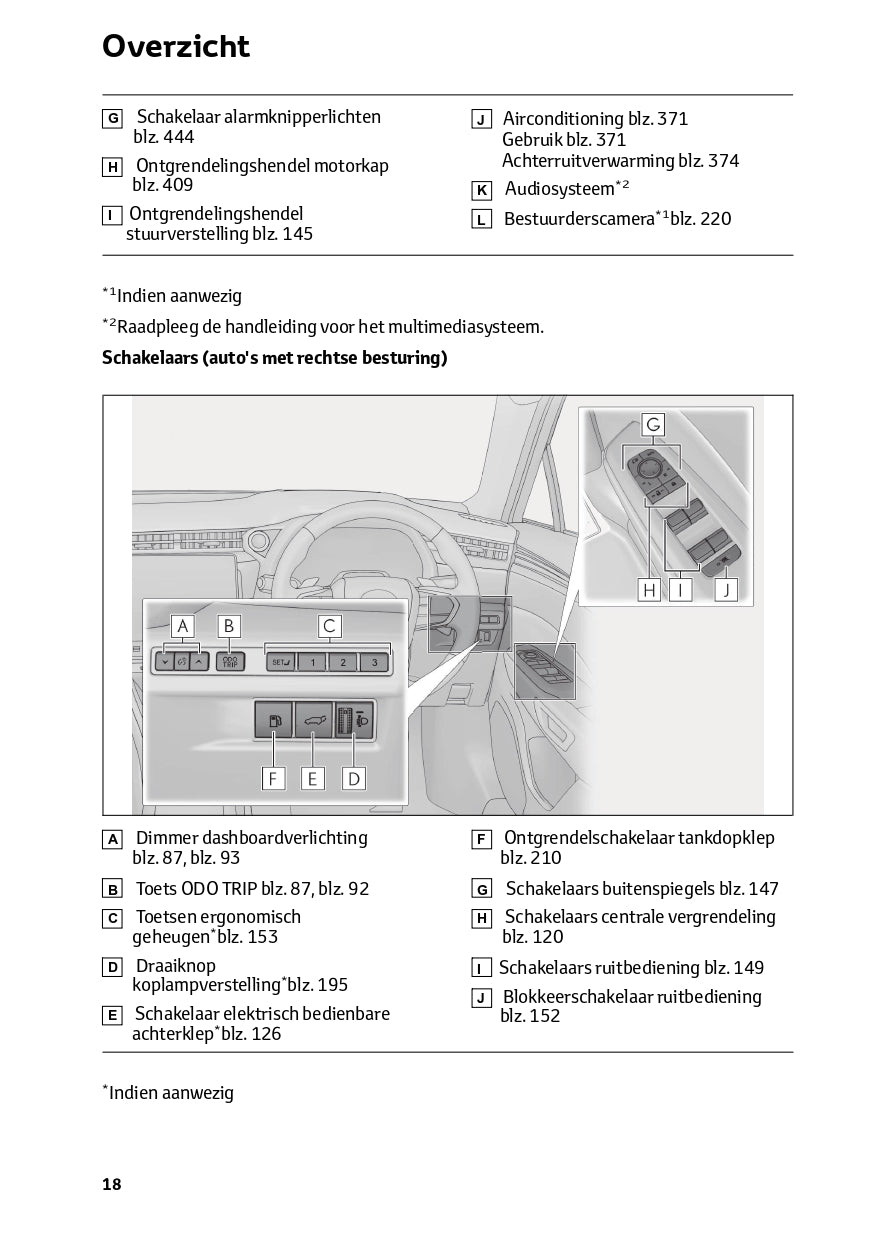 Overzicht

G Schakelaar alarmknipperlichten blz. 444

H Ontgrendelingshendel motorkap blz. 409

I Ontgrendelingshendel stuurverstelling blz. 145

J Airconditioning blz. 371
Gebruik blz. 371
Achterruitverwarming blz. 374

K Audiosysteem$^{*2}$

L Bestuurderscamera$^{*1}$blz. 220

$^{*1}$Indien aanwezig

$^{*2}$Raadpleeg de handleiding voor het multimediasysteem.

Schakelaars (auto's met rechtse besturing)

G
H I J
A B C
ODO TRIP
SET 1 2 3
F E D

A Dimmer dashboardverlichting blz. 87, blz. 93

B Toets ODO TRIP blz. 87, blz. 92

C Toetsen ergonomisch geheugen$^{*}$blz. 153

D Draaiknop koplampverstelling$^{*}$blz. 195

E Schakelaar elektrisch bedienbare achterklep$^{*}$blz. 126

F Ontgrendelschakelaar tankdopklep blz. 210

G Schakelaars buitenspiegels blz. 147

H Schakelaars centrale vergrendeling blz. 120

I Schakelaars ruitbediening blz. 149

J Blokkeerschakelaar ruitbediening blz. 152

$^{*}$Indien aanwezig

18