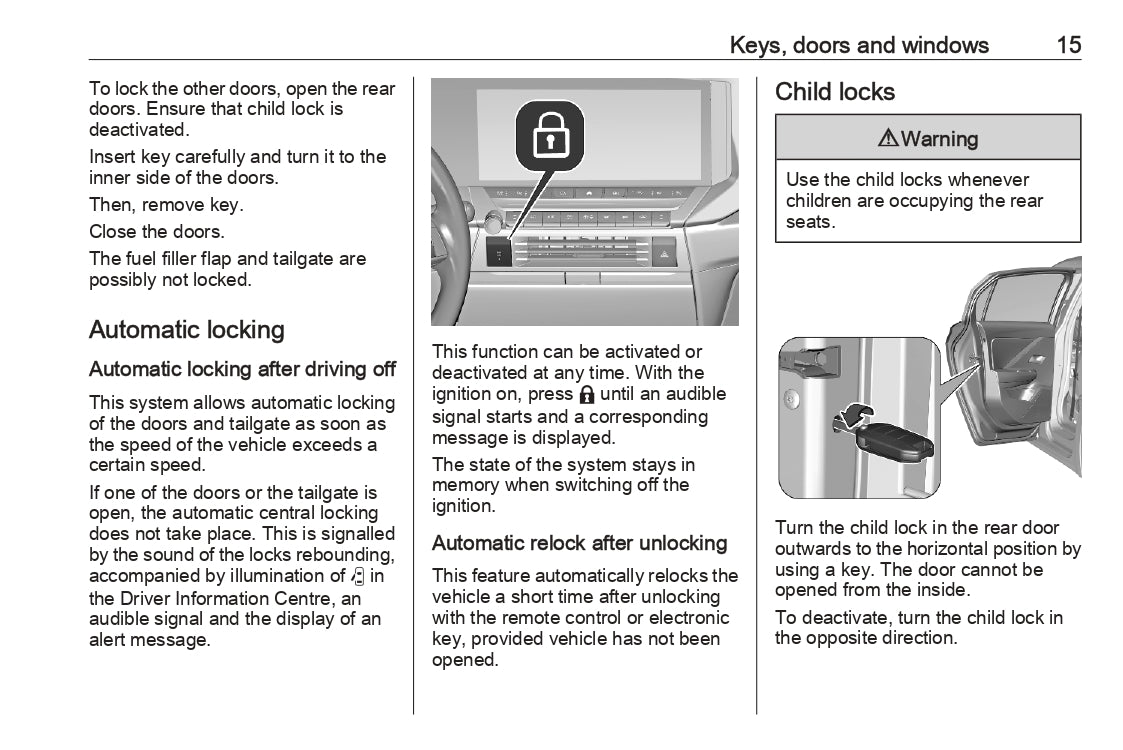 Keys, doors and windows 15

To lock the other doors, open the rear doors. Ensure that child lock is deactivated.

Insert key carefully and turn it to the inner side of the doors.

Then, remove key.

Close the doors.

The fuel filler flap and tailgate are possibly not locked.

Automatic locking

Automatic locking after driving off

This system allows automatic locking of the doors and tailgate as soon as the speed of the vehicle exceeds a certain speed.

If one of the doors or the tailgate is open, the automatic central locking does not take place. This is signalled by the sound of the locks rebounding, accompanied by illumination of in the Driver Information Centre, an audible signal and the display of an alert message.

This function can be activated or deactivated at any time. With the ignition on, press until an audible signal starts and a corresponding message is displayed.

The state of the system stays in memory when switching off the ignition.

Automatic relock after unlocking

This feature automatically relocks the vehicle a short time after unlocking with the remote control or electronic key, provided vehicle has not been opened.

Child locks

⚠Warning

Use the child locks whenever children are occupying the rear seats.

Turn the child lock in the rear door outwards to the horizontal position by using a key. The door cannot be opened from the inside.

To deactivate, turn the child lock in the opposite direction.