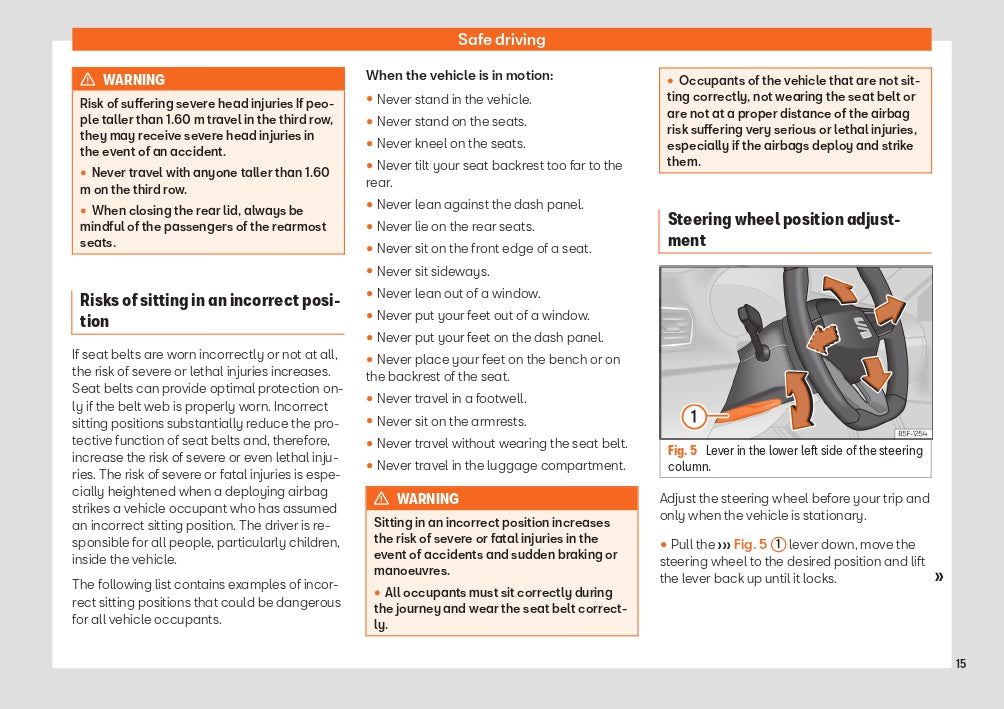 Safe driving

⚠ WARNING

Risk of suffering severe head injuries If people taller than 1.60 m travel in the third row, they may receive severe head injuries in the event of an accident.

• Never travel with anyone taller than 1.60 m on the third row.

• When closing the rear lid, always be mindful of the passengers of the rearmost seats.

Risks of sitting in an incorrect position

If seat belts are worn incorrectly or not at all, the risk of severe or lethal injuries increases. Seat belts can provide optimal protection only if the belt web is properly worn. Incorrect sitting positions substantially reduce the protective function of seat belts and, therefore, increase the risk of severe or even lethal injuries. The risk of severe or fatal injuries is especially heightened when a deploying airbag strikes a vehicle occupant who has assumed an incorrect sitting position. The driver is responsible for all people, particularly children, inside the vehicle.

The following list contains examples of incorrect sitting positions that could be dangerous for all vehicle occupants.

When the vehicle is in motion:

• Never stand in the vehicle.
• Never stand on the seats.
• Never kneel on the seats.
• Never tilt your seat backrest too far to the rear.
• Never lean against the dash panel.
• Never lie on the rear seats.
• Never sit on the front edge of a seat.
• Never sit sideways.
• Never lean out of a window.
• Never put your feet out of a window.
• Never put your feet on the dash panel.
• Never place your feet on the bench or on the backrest of the seat.
• Never travel in a footwell.
• Never sit on the armrests.
• Never travel without wearing the seat belt.
• Never travel in the luggage compartment.

⚠ WARNING

Sitting in an incorrect position increases the risk of severe or fatal injuries in the event of accidents and sudden braking or manoeuvres.

• All occupants must sit correctly during the journey and wear the seat belt correctly.

• Occupants of the vehicle that are not sitting correctly, not wearing the seat belt or are not at a proper distance of the airbag risk suffering very serious or lethal injuries, especially if the airbags deploy and strike them.

Steering wheel position adjustment

1

B5F-1254

Fig. 5 Lever in the lower left side of the steering column.

Adjust the steering wheel before your trip and only when the vehicle is stationary.

• Pull the ››› Fig. 5 1 lever down, move the steering wheel to the desired position and lift the lever back up until it locks. »

15