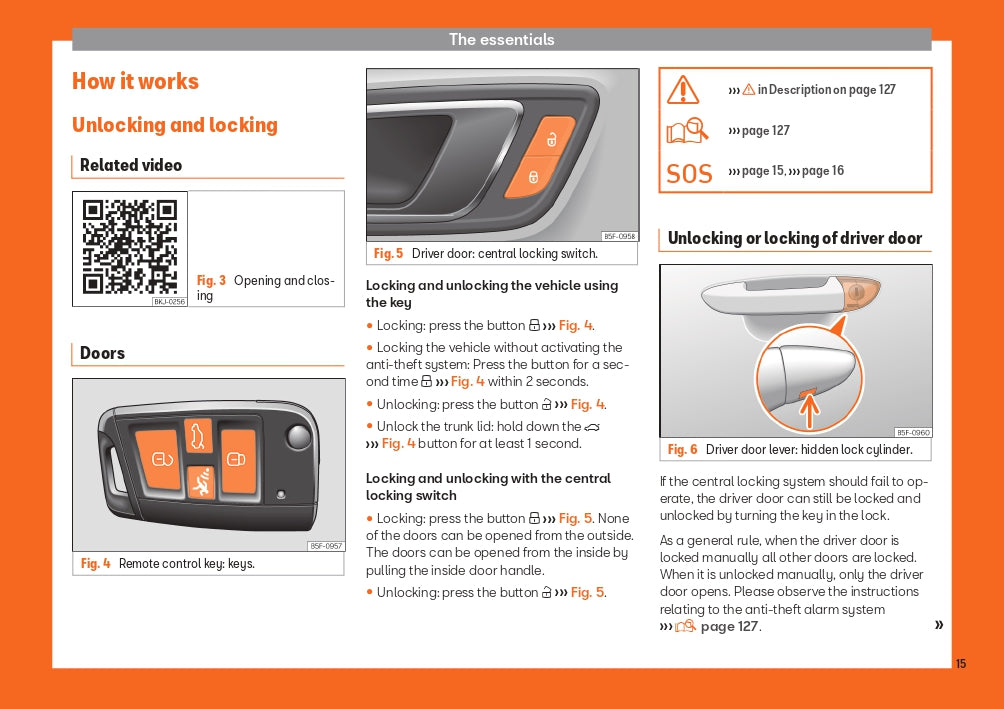 The essentials

How it works

Unlocking and locking

Related video

BKJ-0256

Fig. 3 Opening and closing

Doors

B5F-0957

Fig. 4 Remote control key: keys.

B5F-0958

Fig. 5 Driver door: central locking switch.

Locking and unlocking the vehicle using the key

• Locking: press the button ››› Fig. 4.

• Locking the vehicle without activating the anti-theft system: Press the button for a second time ››› Fig. 4 within 2 seconds.

• Unlocking: press the button ››› Fig. 4.

• Unlock the trunk lid: hold down the ››› Fig. 4 button for at least 1 second.

Locking and unlocking with the central locking switch

• Locking: press the button ››› Fig. 5. None of the doors can be opened from the outside. The doors can be opened from the inside by pulling the inside door handle.

• Unlocking: press the button ››› Fig. 5.

››› in Description on page 127

››› page 127

SOS ››› page 15, ››› page 16

Unlocking or locking of driver door

B5F-0960

Fig. 6 Driver door lever: hidden lock cylinder.

If the central locking system should fail to operate, the driver door can still be locked and unlocked by turning the key in the lock.

As a general rule, when the driver door is locked manually all other doors are locked. When it is unlocked manually, only the driver door opens. Please observe the instructions relating to the anti-theft alarm system ››› page 127.

»

15