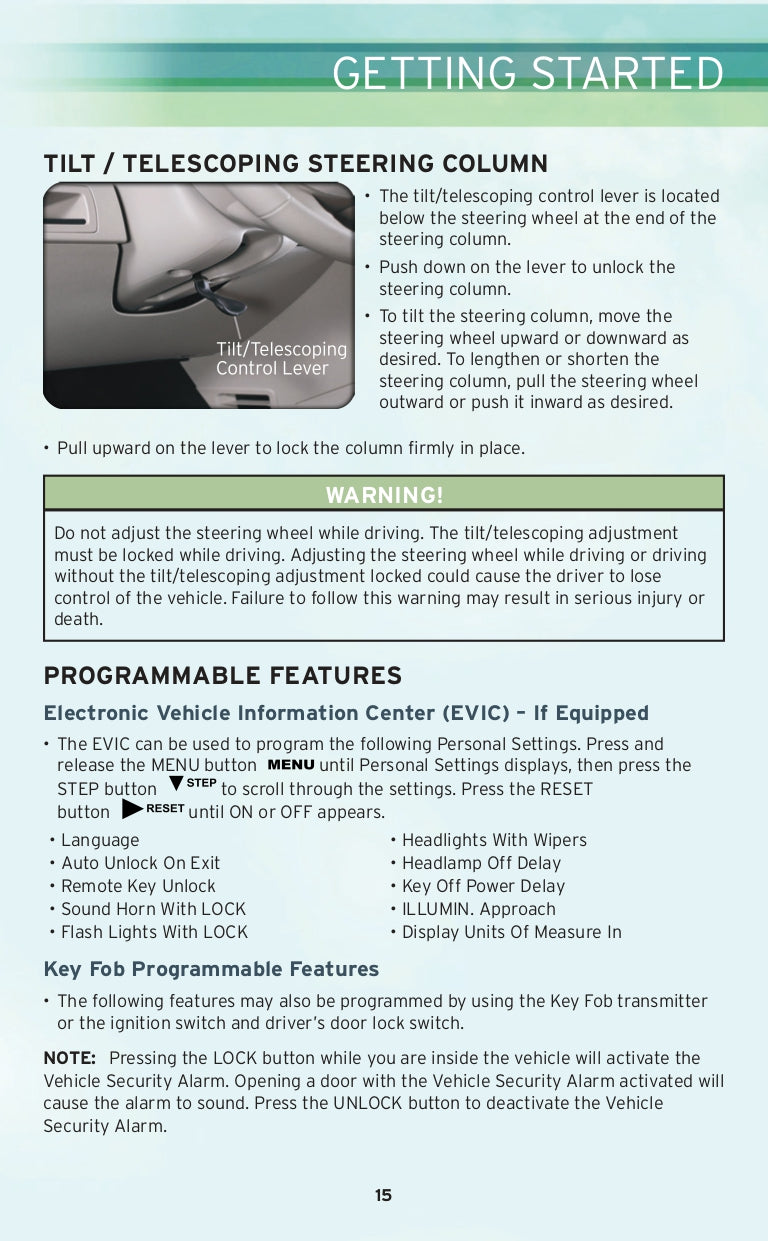 GETTING STARTED

TILT / TELESCOPING STEERING COLUMN

Tilt/Telescoping Control Lever

• The tilt/telescoping control lever is located below the steering wheel at the end of the steering column.
• Push down on the lever to unlock the steering column.
• To tilt the steering column, move the steering wheel upward or downward as desired. To lengthen or shorten the steering column, pull the steering wheel outward or push it inward as desired.

• Pull upward on the lever to lock the column firmly in place.

WARNING!

Do not adjust the steering wheel while driving. The tilt/telescoping adjustment must be locked while driving. Adjusting the steering wheel while driving or driving without the tilt/telescoping adjustment locked could cause the driver to lose control of the vehicle. Failure to follow this warning may result in serious injury or death.

PROGRAMMABLE FEATURES

Electronic Vehicle Information Center (EVIC) – If Equipped

• The EVIC can be used to program the following Personal Settings. Press and release the MENU button MENU until Personal Settings displays, then press the STEP button STEP to scroll through the settings. Press the RESET button RESET until ON or OFF appears.

• Language
• Auto Unlock On Exit
• Remote Key Unlock
• Sound Horn With LOCK
• Flash Lights With LOCK

• Headlights With Wipers
• Headlamp Off Delay
• Key Off Power Delay
• ILLUMIN. Approach
• Display Units Of Measure In

Key Fob Programmable Features

• The following features may also be programmed by using the Key Fob transmitter or the ignition switch and driver's door lock switch.

NOTE: Pressing the LOCK button while you are inside the vehicle will activate the Vehicle Security Alarm. Opening a door with the Vehicle Security Alarm activated will cause the alarm to sound. Press the UNLOCK button to deactivate the Vehicle Security Alarm.

15