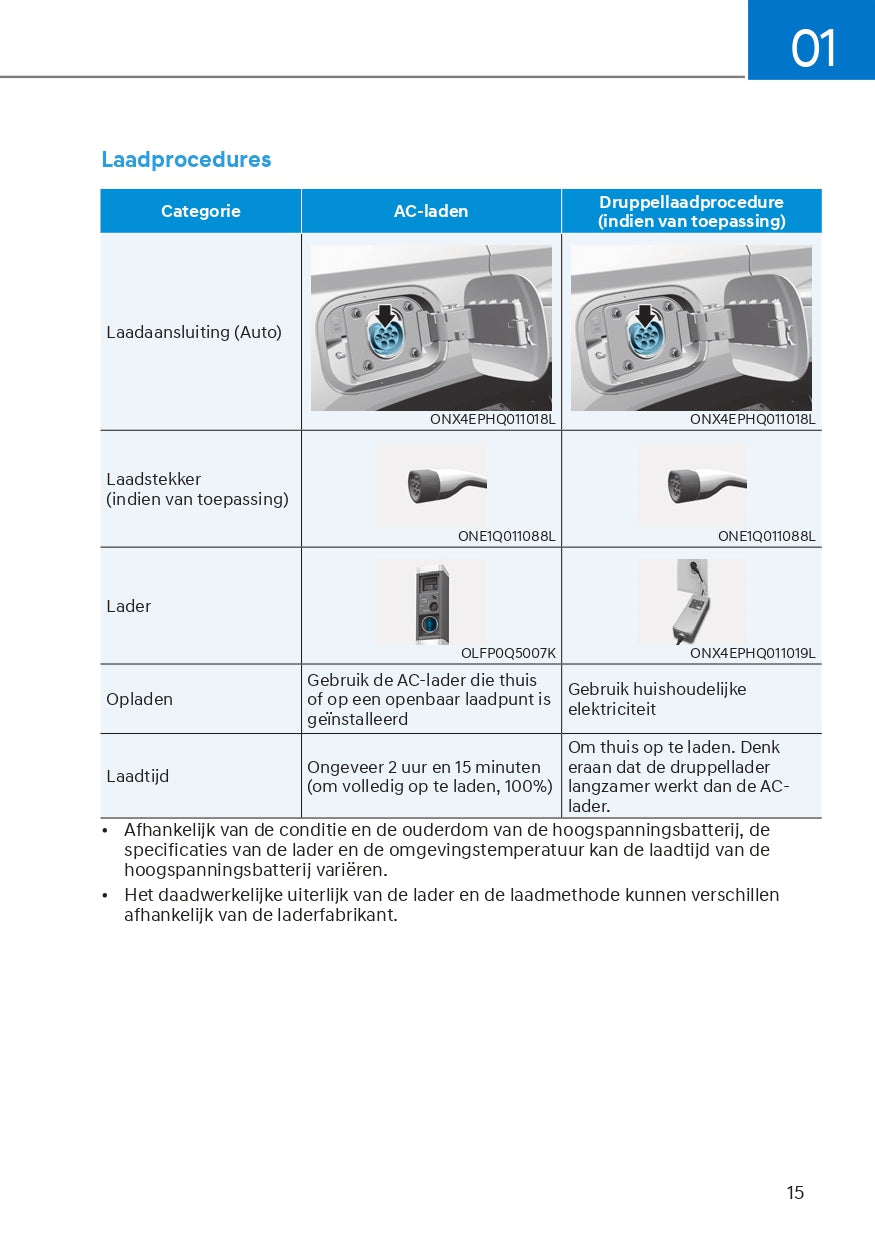 01

Laadprocedures

| Categorie | AC-laden | Druppellaadprocedure (indien van toepassing) |
|---|---|---|
| Laadaansluiting (Auto) | ONX4EPHQ011018L | ONX4EPHQ011018L |
| Laadstekker (indien van toepassing) | ONE1Q011088L | ONE1Q011088L |
| Lader | OLFP0Q5007K | ONX4EPHQ011019L |
| Opladen | Gebruik de AC-lader die thuis of op een openbaar laadpunt is geïnstalleerd | Gebruik huishoudelijke elektriciteit |
| Laadtijd | Ongeveer 2 uur en 15 minuten (om volledig op te laden, 100%) | Om thuis op te laden. Denk eraan dat de druppellader langzamer werkt dan de AC-lader. |

• Afhankelijk van de conditie en de ouderdom van de hoogspanningsbatterij, de specificaties van de lader en de omgevingstemperatuur kan de laadtijd van de hoogspanningsbatterij variëren.
• Het daadwerkelijke uiterlijk van de lader en de laadmethode kunnen verschillen afhankelijk van de laderfabrikant.

15