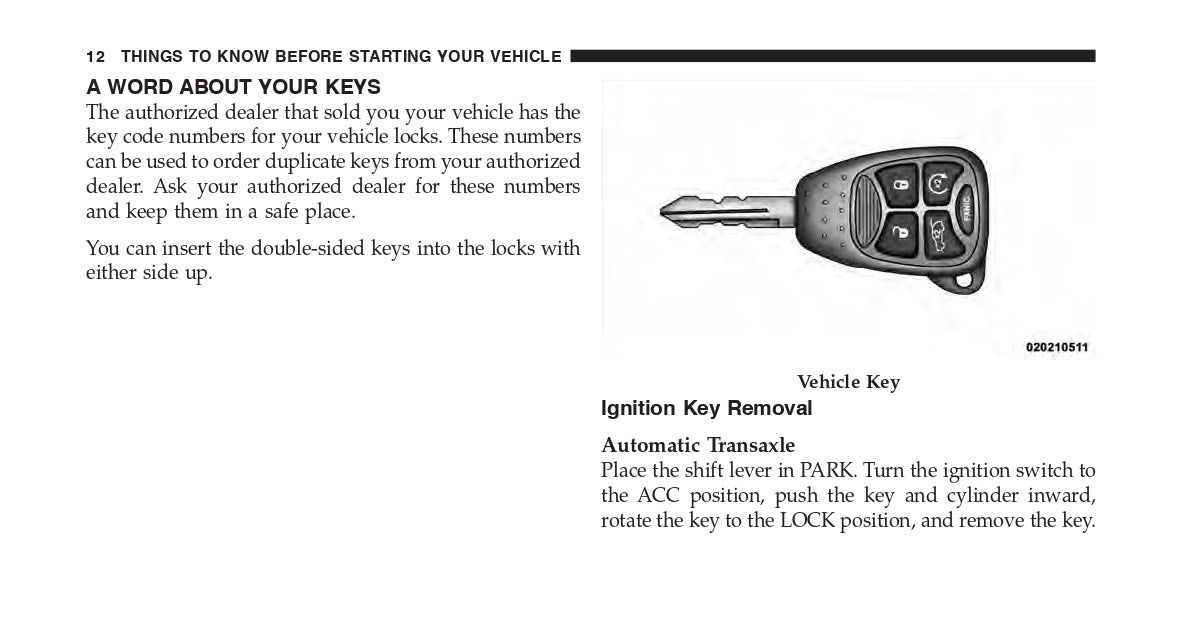 12 THINGS TO KNOW BEFORE STARTING YOUR VEHICLE

A WORD ABOUT YOUR KEYS

The authorized dealer that sold you your vehicle has the key code numbers for your vehicle locks. These numbers can be used to order duplicate keys from your authorized dealer. Ask your authorized dealer for these numbers and keep them in a safe place.

You can insert the double-sided keys into the locks with either side up.

PANIC

020210511

Vehicle Key

Ignition Key Removal

Automatic Transaxle

Place the shift lever in PARK. Turn the ignition switch to the ACC position, push the key and cylinder inward, rotate the key to the LOCK position, and remove the key.