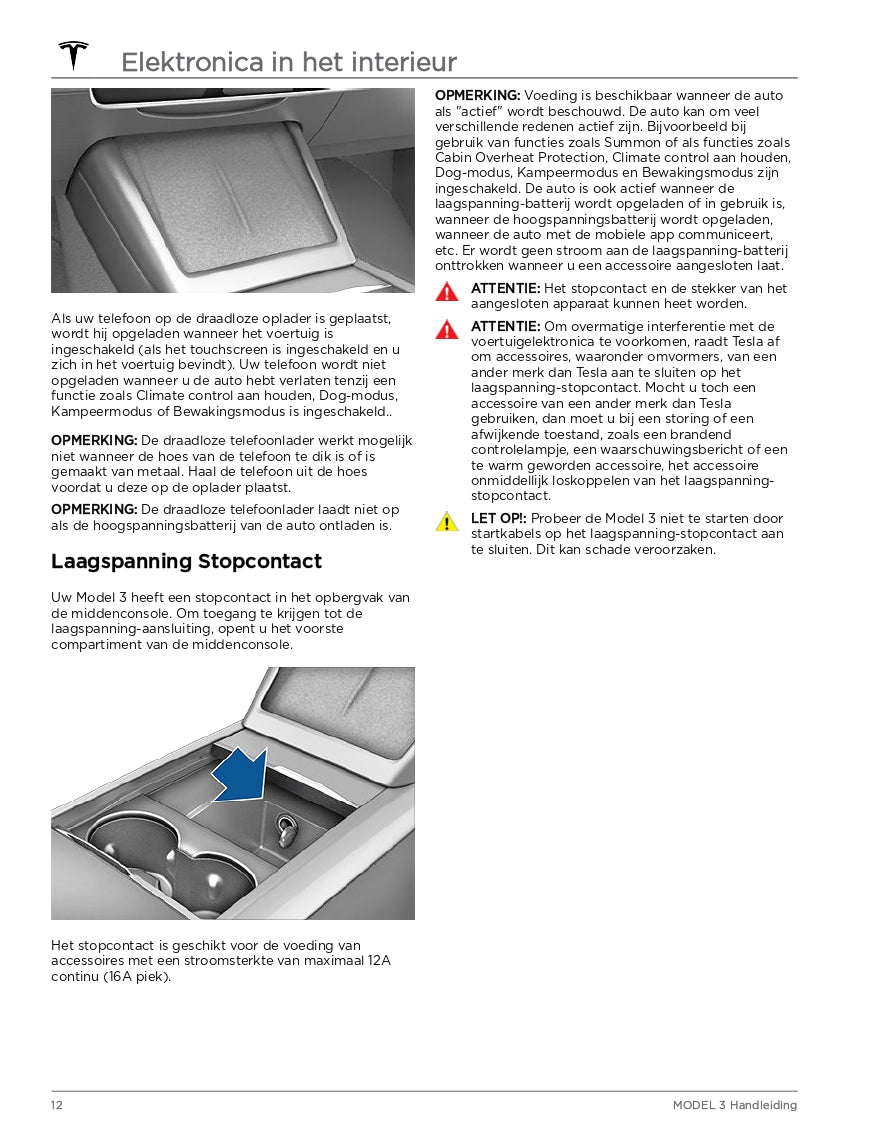 Elektronica in het interieur

Als uw telefoon op de draadloze oplader is geplaatst, wordt hij opgeladen wanneer het voertuig is ingeschakeld (als het touchscreen is ingeschakeld en u zich in het voertuig bevindt). Uw telefoon wordt niet opgeladen wanneer u de auto hebt verlaten tenzij een functie zoals Climate control aan houden, Dog-modus, Kampeermodus of Bewakingsmodus is ingeschakeld..

OPMERKING: De draadloze telefoonlader werkt mogelijk niet wanneer de hoes van de telefoon te dik is of is gemaakt van metaal. Haal de telefoon uit de hoes voordat u deze op de oplader plaatst.

OPMERKING: De draadloze telefoonlader laadt niet op als de hoogspanningsbatterij van de auto ontladen is.

Laagspanning Stopcontact

Uw Model 3 heeft een stopcontact in het opbergvak van de middenconsole. Om toegang te krijgen tot de laagspanning-aansluiting, opent u het voorste compartiment van de middenconsole.

Het stopcontact is geschikt voor de voeding van accessoires met een stroomsterkte van maximaal 12A continu (16A piek).

OPMERKING: Voeding is beschikbaar wanneer de auto als "actief" wordt beschouwd. De auto kan om veel verschillende redenen actief zijn. Bijvoorbeeld bij gebruik van functies zoals Summon of als functies zoals Cabin Overheat Protection, Climate control aan houden, Dog-modus, Kampeermodus en Bewakingsmodus zijn ingeschakeld. De auto is ook actief wanneer de laagspanning-batterij wordt opgeladen of in gebruik is, wanneer de hoogspanningsbatterij wordt opgeladen, wanneer de auto met de mobiele app communiceert, etc. Er wordt geen stroom aan de laagspanning-batterij onttrokken wanneer u een accessoire aangesloten laat.

ATTENTIE: Het stopcontact en de stekker van het aangesloten apparaat kunnen heet worden.

ATTENTIE: Om overmatige interferentie met de voertuigelektronica te voorkomen, raadt Tesla af om accessoires, waaronder omvormers, van een ander merk dan Tesla aan te sluiten op het laagspanning-stopcontact. Mocht u toch een accessoire van een ander merk dan Tesla gebruiken, dan moet u bij een storing of een afwijkende toestand, zoals een brandend controlelampje, een waarschuwingsbericht of een te warm geworden accessoire, het accessoire onmiddellijk loskoppelen van het laagspanning-stopcontact.

LET OP!: Probeer de Model 3 niet te starten door startkabels op het laagspanning-stopcontact aan te sluiten. Dit kan schade veroorzaken.

12

MODEL 3 Handleiding