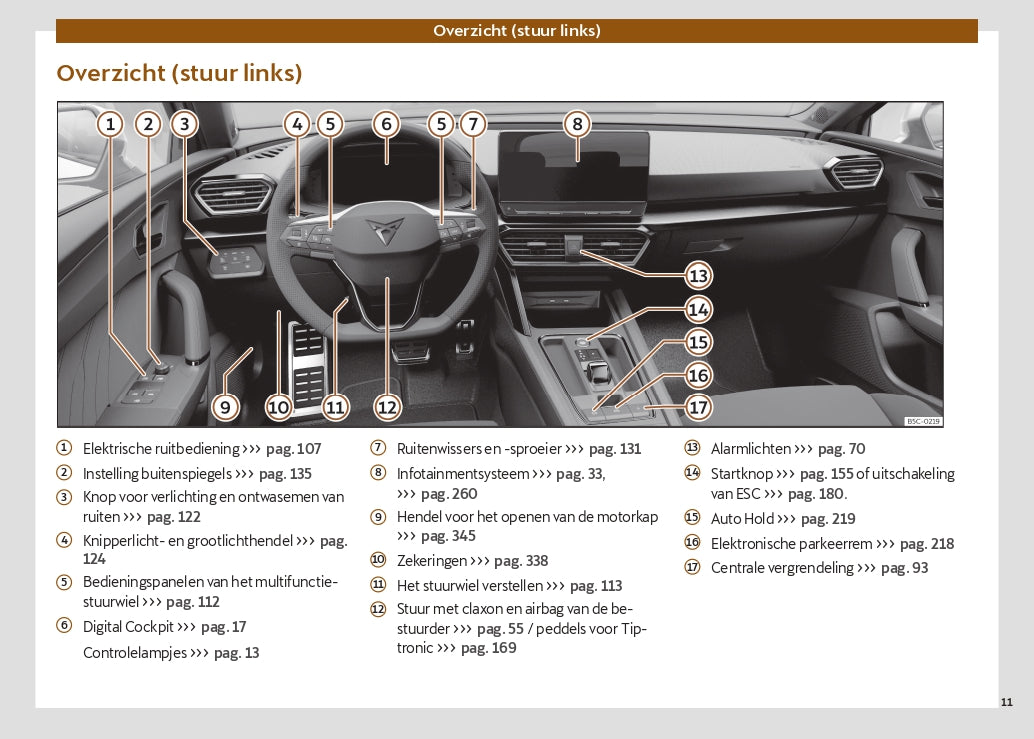 Overzicht (stuur links)

Overzicht (stuur links)

1 2 3 4 5 6 5 7 8 13 14 15 16 17 9 10 11 12

B5C-0219

① Elektrische ruitbediening ››› pag. 107
② Instelling buitenspiegels ››› pag. 135
③ Knop voor verlichting en ontwasemen van ruiten ››› pag. 122
④ Knipperlicht- en grootlichthendel ››› pag. 124
⑤ Bedieningspanelen van het multifunctiestuurwiel ››› pag. 112
⑥ Digital Cockpit ››› pag. 17
Controlelampjes ››› pag. 13

⑦ Ruitenwissers en -sproeier ››› pag. 131
⑧ Infotainmentsysteem ››› pag. 33, ››› pag. 260
⑨ Hendel voor het openen van de motorkap ››› pag. 345
⑩ Zekeringen ››› pag. 338
⑪ Het stuurwiel verstellen ››› pag. 113
⑫ Stuur met claxon en airbag van de bestuurder ››› pag. 55 / peddels voor Tiptronic ››› pag. 169

⑬ Alarmlichten ››› pag. 70
⑭ Startknop ››› pag. 155 of uitschakeling van ESC ››› pag. 180.
⑮ Auto Hold ››› pag. 219
⑯ Elektronische parkeerrem ››› pag. 218
⑰ Centrale vergrendeling ››› pag. 93

11