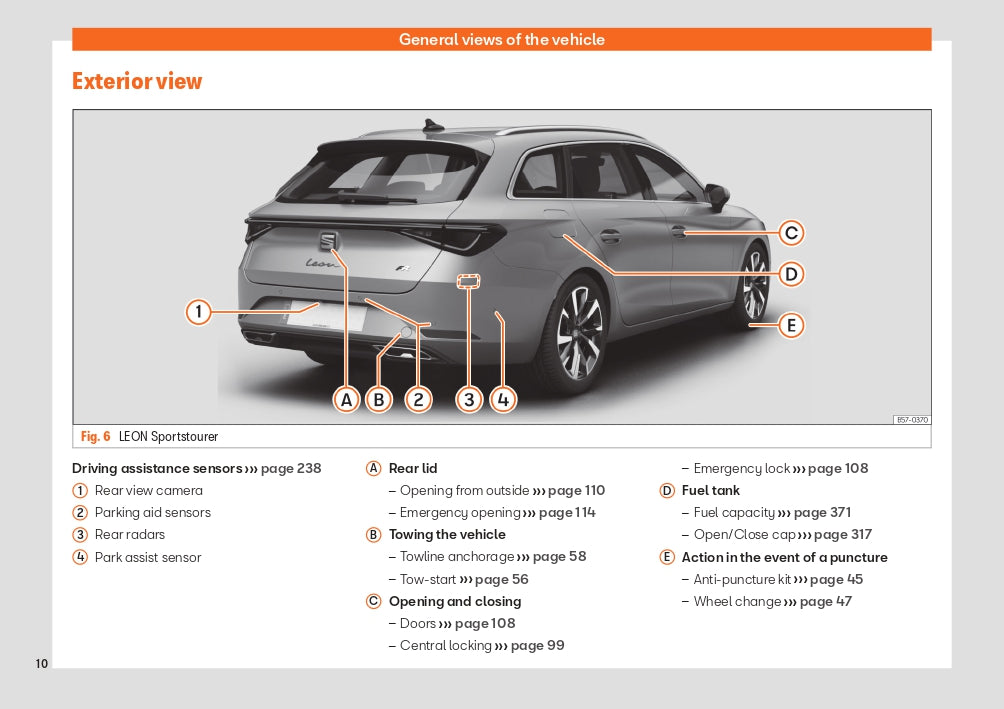 General views of the vehicle

Exterior view

1
A
B
2
3
4
C
D
E

B57-0370

Fig. 6 LEON Sportstourer

Driving assistance sensors ››› page 238
1 Rear view camera
2 Parking aid sensors
3 Rear radars
4 Park assist sensor

A Rear lid
– Opening from outside ››› page 110
– Emergency opening ››› page 114
B Towing the vehicle
– Towline anchorage ››› page 58
– Tow-start ››› page 56
C Opening and closing
– Doors ››› page 108
– Central locking ››› page 99
– Emergency lock ››› page 108
D Fuel tank
– Fuel capacity ››› page 371
– Open/Close cap ››› page 317
E Action in the event of a puncture
– Anti-puncture kit ››› page 45
– Wheel change ››› page 47

10