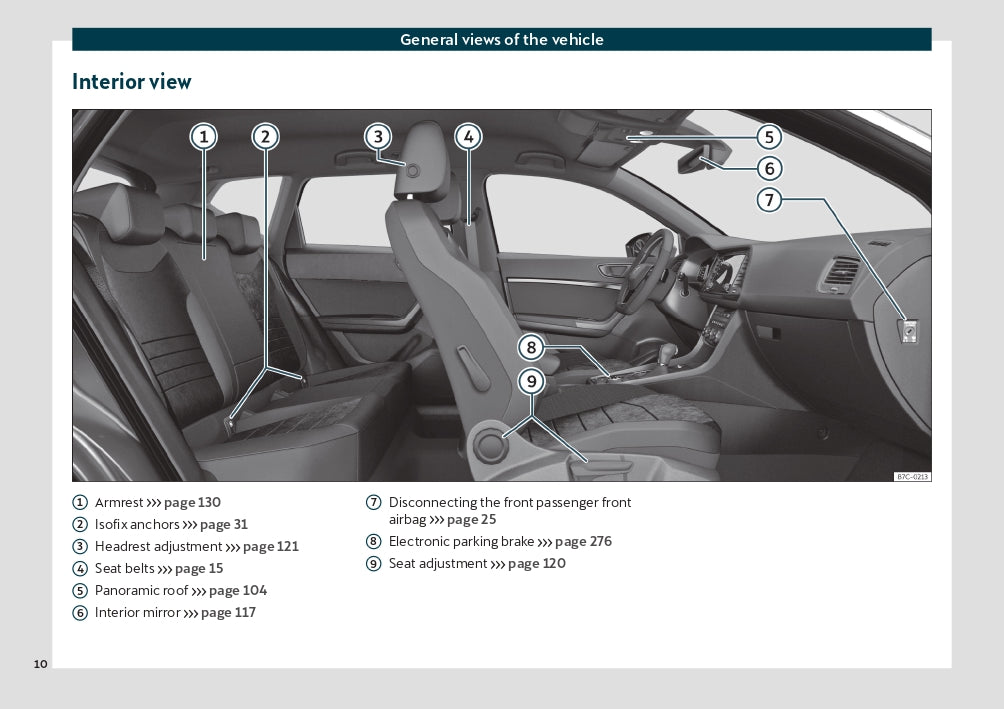 General views of the vehicle

Interior view

1 2 3 4 5 6 7 8 9

B7C-0213

1 Armrest ››› page 130
2 Isofix anchors ››› page 31
3 Headrest adjustment ››› page 121
4 Seat belts ››› page 15
5 Panoramic roof ››› page 104
6 Interior mirror ››› page 117

7 Disconnecting the front passenger front airbag ››› page 25
8 Electronic parking brake ››› page 276
9 Seat adjustment ››› page 120

10