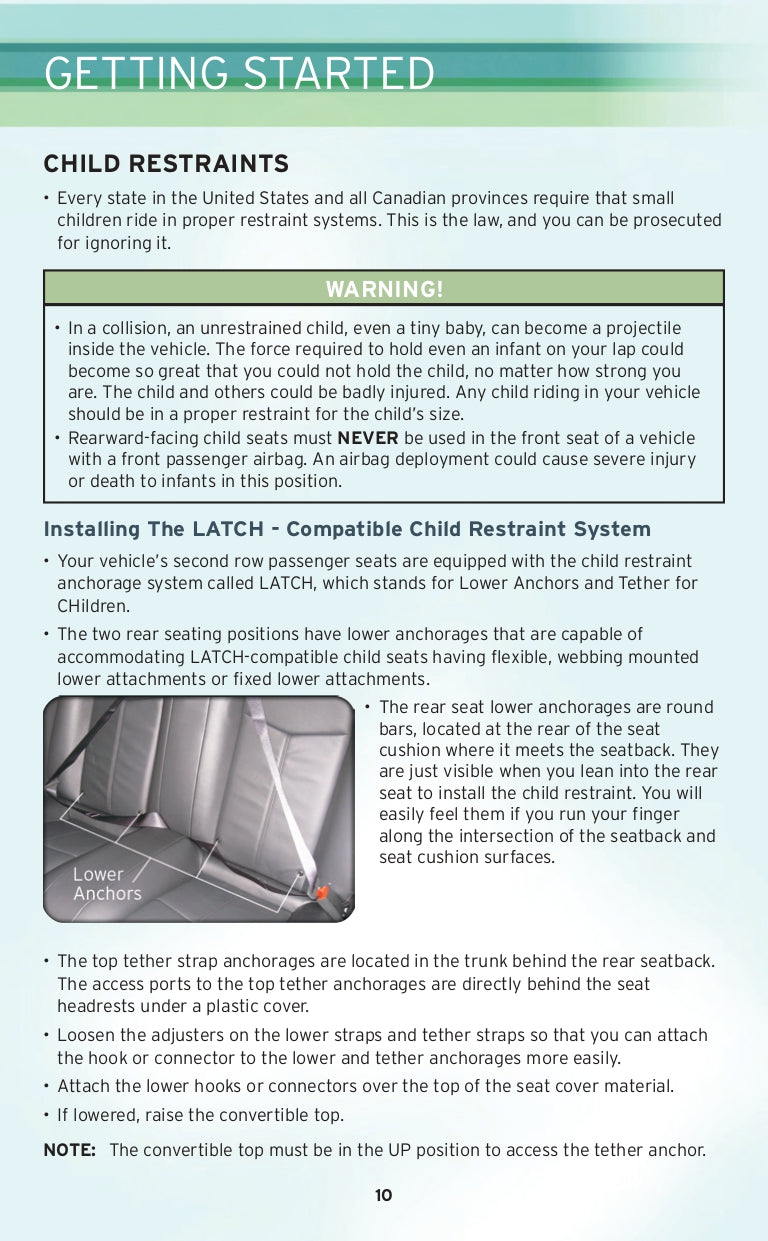 GETTING STARTED

CHILD RESTRAINTS

• Every state in the United States and all Canadian provinces require that small children ride in proper restraint systems. This is the law, and you can be prosecuted for ignoring it.

WARNING!

• In a collision, an unrestrained child, even a tiny baby, can become a projectile inside the vehicle. The force required to hold even an infant on your lap could become so great that you could not hold the child, no matter how strong you are. The child and others could be badly injured. Any child riding in your vehicle should be in a proper restraint for the child's size.
• Rearward-facing child seats must NEVER be used in the front seat of a vehicle with a front passenger airbag. An airbag deployment could cause severe injury or death to infants in this position.

Installing The LATCH - Compatible Child Restraint System

• Your vehicle's second row passenger seats are equipped with the child restraint anchorage system called LATCH, which stands for Lower Anchors and Tether for CHildren.
• The two rear seating positions have lower anchorages that are capable of accommodating LATCH-compatible child seats having flexible, webbing mounted lower attachments or fixed lower attachments.

Lower Anchors

• The rear seat lower anchorages are round bars, located at the rear of the seat cushion where it meets the seatback. They are just visible when you lean into the rear seat to install the child restraint. You will easily feel them if you run your finger along the intersection of the seatback and seat cushion surfaces.

• The top tether strap anchorages are located in the trunk behind the rear seatback. The access ports to the top tether anchorages are directly behind the seat headrests under a plastic cover.
• Loosen the adjusters on the lower straps and tether straps so that you can attach the hook or connector to the lower and tether anchorages more easily.
• Attach the lower hooks or connectors over the top of the seat cover material.
• If lowered, raise the convertible top.

NOTE: The convertible top must be in the UP position to access the tether anchor.

10