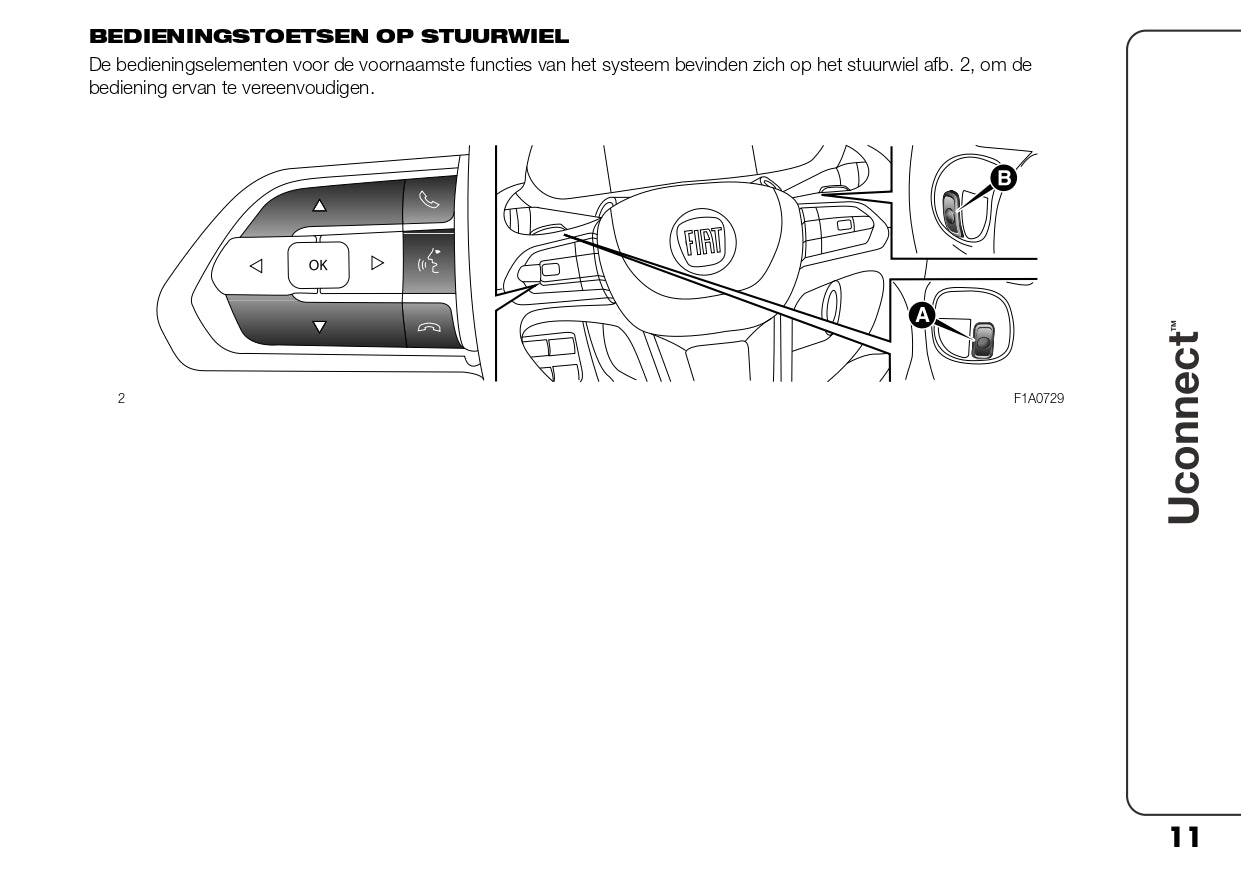 BEDIENINGSTOETSEN OP STUURWIEL

De bedieningselementen voor de voornaamste functies van het systeem bevinden zich op het stuurwiel afb. 2, om de bediening ervan te vereenvoudigen.

OK

FIAT

B

A

2

F1A0729

Uconnect™

11