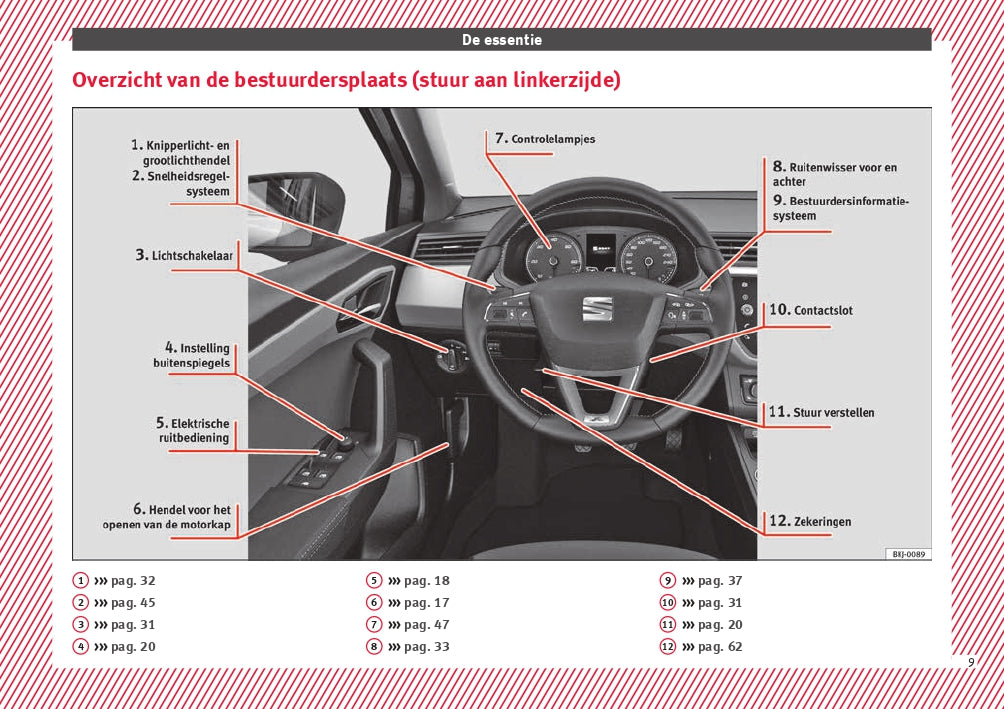 De essentie

Overzicht van de bestuurdersplaats (stuur aan linkerzijde)

1. Knipperlicht- en grootlichthendel
2. Snelheidsregelsysteem
3. Lichtschakelaar
4. Instelling buitenspiegels
5. Elektrische ruitbediening
6. Hendel voor het openen van de motorkap
7. Controlelampjes
8. Ruitenwisser voor en achter
9. Bestuurdersinformatiesysteem
10. Contactslot
11. Stuur verstellen
12. Zekeringen

BKJ-0089

1 ››› pag. 32
2 ››› pag. 45
3 ››› pag. 31
4 ››› pag. 20
5 ››› pag. 18
6 ››› pag. 17
7 ››› pag. 47
8 ››› pag. 33
9 ››› pag. 37
10 ››› pag. 31
11 ››› pag. 20
12 ››› pag. 62

9