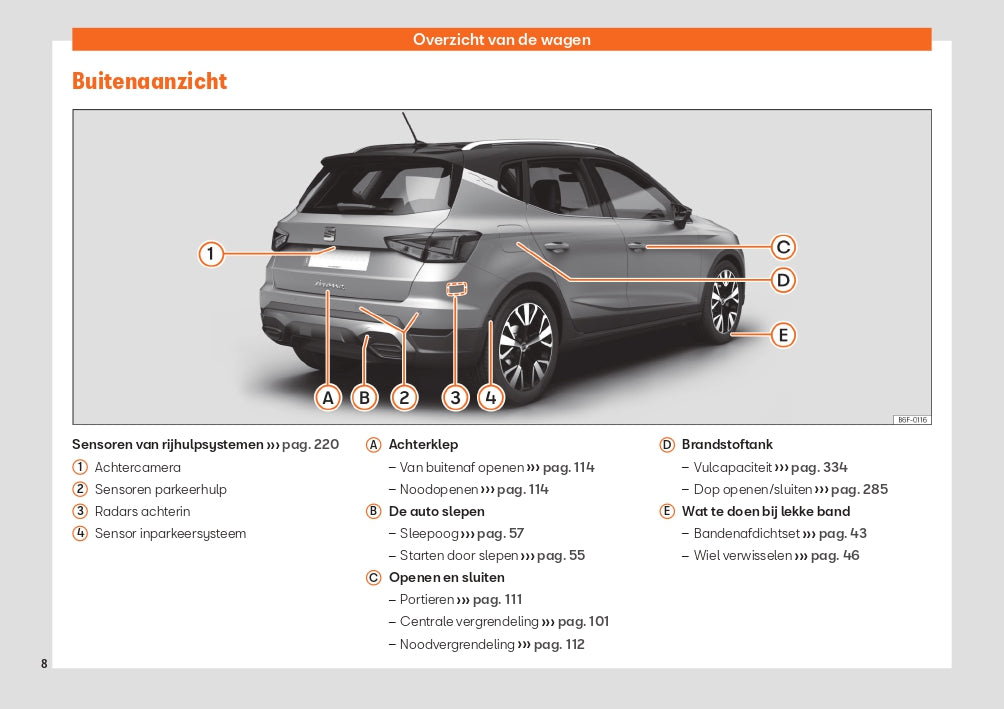 Overzicht van de wagen

Buitenaanzicht

1
C
D
E
A
B
2
3
4
B6F-0116

Sensoren van rijhulpsystemen ››› pag. 220
1 Achtercamera
2 Sensoren parkeerhulp
3 Radars achterin
4 Sensor inparkeersysteem

A Achterklep
– Van buitenaf openen ››› pag. 114
– Noodopenen ››› pag. 114
B De auto slepen
– Sleepoog ››› pag. 57
– Starten door slepen ››› pag. 55
C Openen en sluiten
– Portieren ››› pag. 111
– Centrale vergrendeling ››› pag. 101
– Noodvergrendeling ››› pag. 112

D Brandstoftank
– Vulcapaciteit ››› pag. 334
– Dop openen/sluiten ››› pag. 285
E Wat te doen bij lekke band
– Bandenafdichtset ››› pag. 43
– Wiel verwisselen ››› pag. 46

8