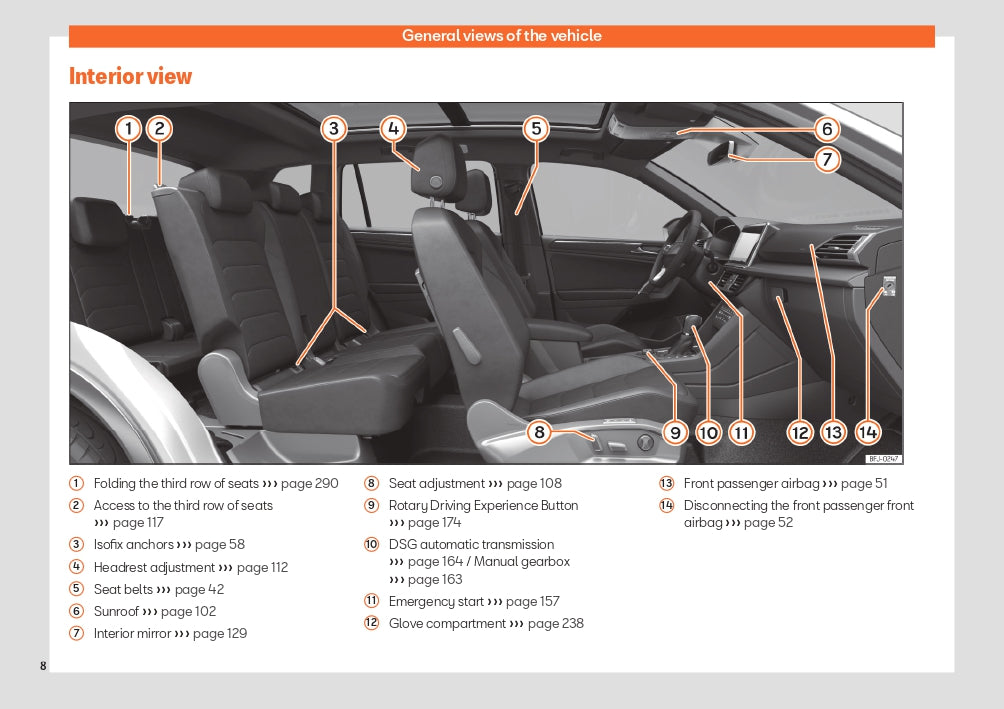 General views of the vehicle

Interior view

1 2 3 4 5 6 7 8 9 10 11 12 13 14

BFJ-0247

1 Folding the third row of seats ››› page 290
2 Access to the third row of seats ››› page 117
3 Isofix anchors ››› page 58
4 Headrest adjustment ››› page 112
5 Seat belts ››› page 42
6 Sunroof ››› page 102
7 Interior mirror ››› page 129

8 Seat adjustment ››› page 108
9 Rotary Driving Experience Button ››› page 174
10 DSG automatic transmission ››› page 164 / Manual gearbox ››› page 163
11 Emergency start ››› page 157
12 Glove compartment ››› page 238

13 Front passenger airbag ››› page 51
14 Disconnecting the front passenger front airbag ››› page 52

8