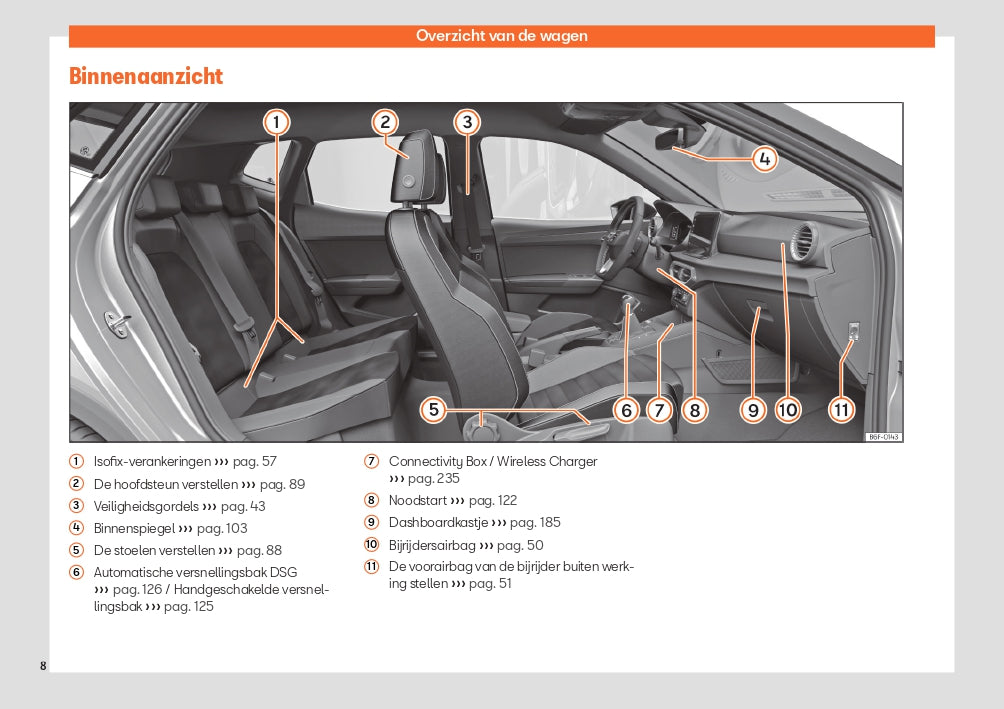 Overzicht van de wagen

Binnenaanzicht

1 2 3 4 5 6 7 8 9 10 11

B6F-0143

1 Isofix-verankeringen ››› pag. 57
2 De hoofdsteun verstellen ››› pag. 89
3 Veiligheidsgordels ››› pag. 43
4 Binnenspiegel ››› pag. 103
5 De stoelen verstellen ››› pag. 88
6 Automatische versnellingsbak DSG ››› pag. 126 / Handgeschakelde versnellingsbak ››› pag. 125

7 Connectivity Box / Wireless Charger ››› pag. 235
8 Noodstart ››› pag. 122
9 Dashboardkastje ››› pag. 185
10 Bijrijdersairbag ››› pag. 50
11 De voorairbag van de bijrijder buiten werking stellen ››› pag. 51

8