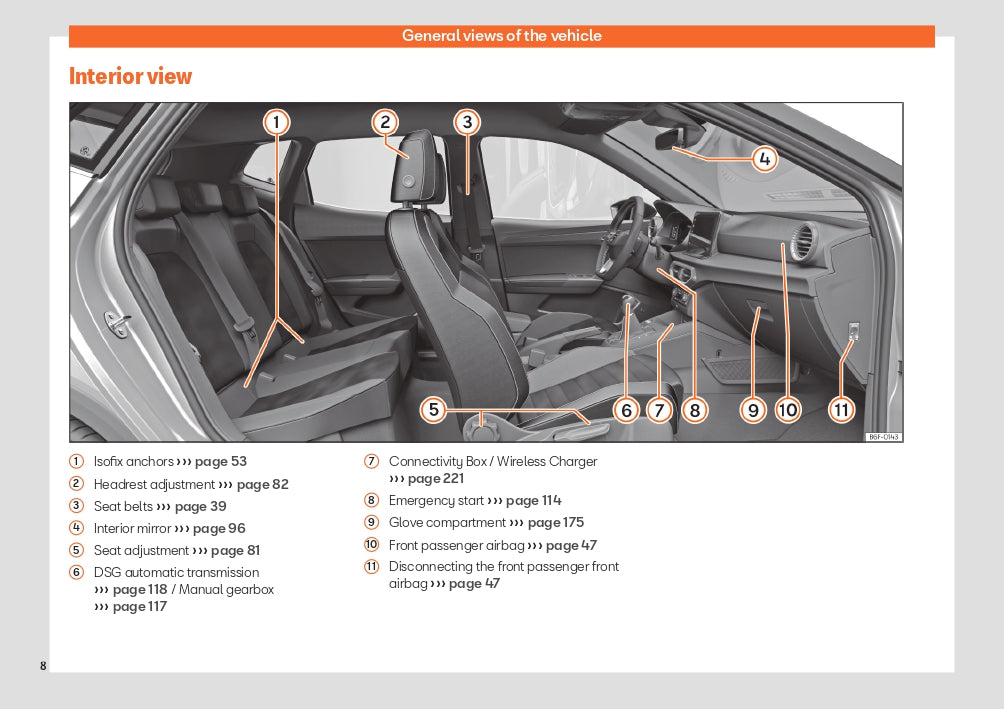 General views of the vehicle

Interior view

1 2 3 4 5 6 7 8 9 10 11

B6F-0143

1 Isofix anchors ››› page 53
2 Headrest adjustment ››› page 82
3 Seat belts ››› page 39
4 Interior mirror ››› page 96
5 Seat adjustment ››› page 81
6 DSG automatic transmission ››› page 118 / Manual gearbox ››› page 117

7 Connectivity Box / Wireless Charger ››› page 221
8 Emergency start ››› page 114
9 Glove compartment ››› page 175
10 Front passenger airbag ››› page 47
11 Disconnecting the front passenger front airbag ››› page 47

8