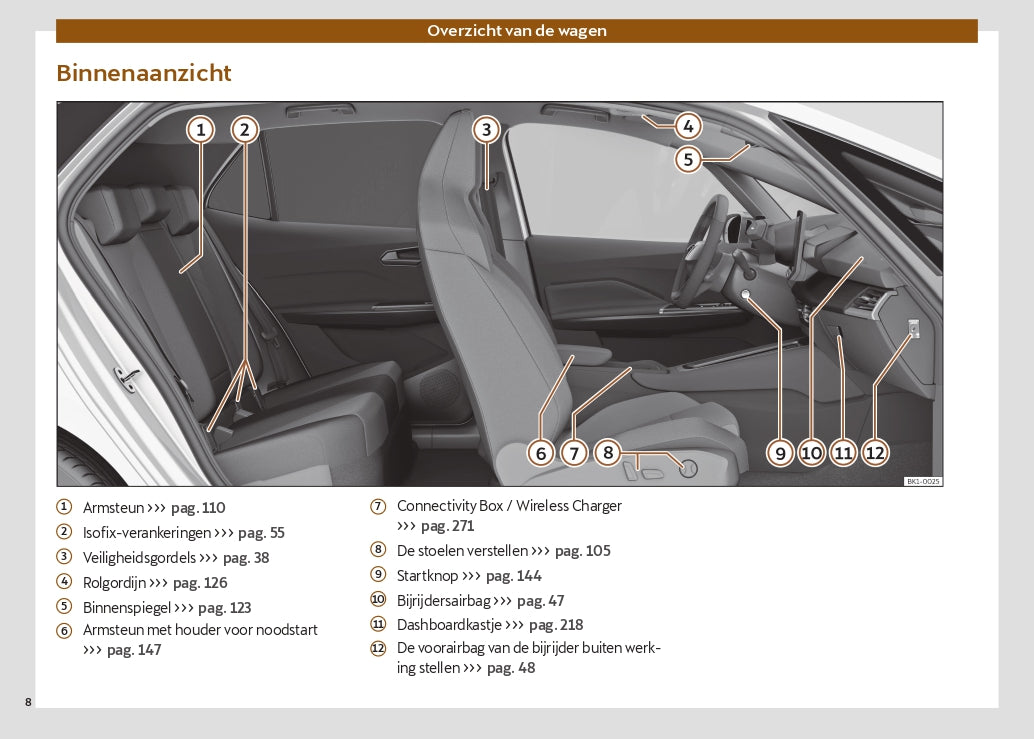 Overzicht van de wagen

Binnenaanzicht

1 2 3 4 5 6 7 8 9 10 11 12

BK1-0025

1 Armsteun ››› pag. 110
2 Isofix-verankeringen ››› pag. 55
3 Veiligheidsgordels ››› pag. 38
4 Rolgordijn ››› pag. 126
5 Binnenspiegel ››› pag. 123
6 Armsteun met houder voor noodstart ››› pag. 147

7 Connectivity Box / Wireless Charger ››› pag. 271
8 De stoelen verstellen ››› pag. 105
9 Startknop ››› pag. 144
10 Bijrijdersairbag ››› pag. 47
11 Dashboardkastje ››› pag. 218
12 De voorairbag van de bijrijder buiten werking stellen ››› pag. 48

8