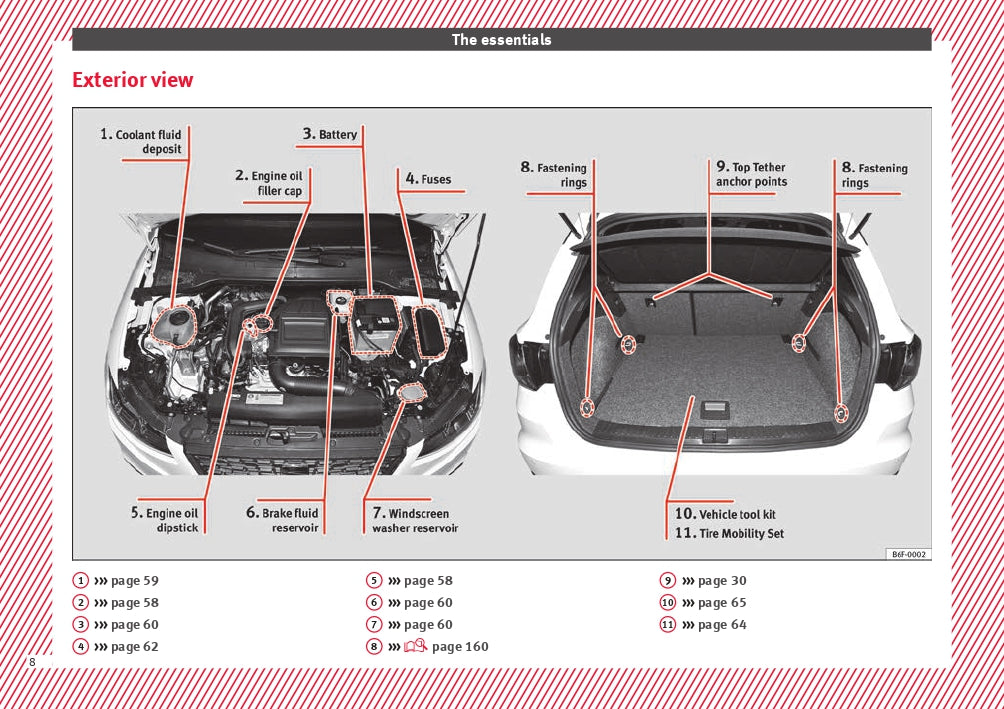 The essentials

Exterior view

1. Coolant fluid deposit
2. Engine oil filler cap
3. Battery
4. Fuses
8. Fastening rings
9. Top Tether anchor points
8. Fastening rings
5. Engine oil dipstick
6. Brake fluid reservoir
7. Windscreen washer reservoir
10. Vehicle tool kit
11. Tire Mobility Set

B6F-0002

1 ››› page 59
2 ››› page 58
3 ››› page 60
4 ››› page 62
5 ››› page 58
6 ››› page 60
7 ››› page 60
8 ››› page 160
9 ››› page 30
10 ››› page 65
11 ››› page 64

8