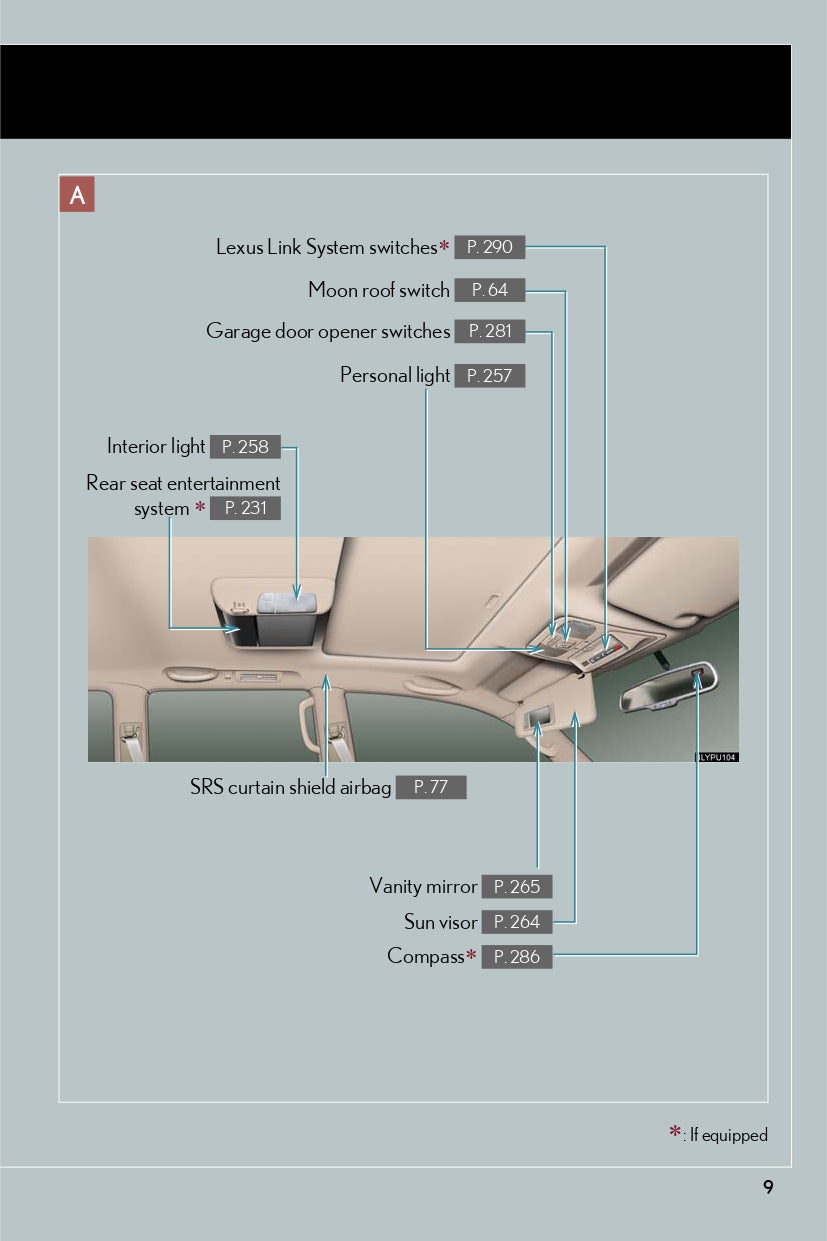 A

Lexus Link System switches* P. 290

Moon roof switch P. 64

Garage door opener switches P. 281

Personal light P. 257

Interior light P. 258

Rear seat entertainment system * P. 231

LYPU104

SRS curtain shield airbag P. 77

Vanity mirror P. 265

Sun visor P. 264

Compass* P. 286

*: If equipped

9