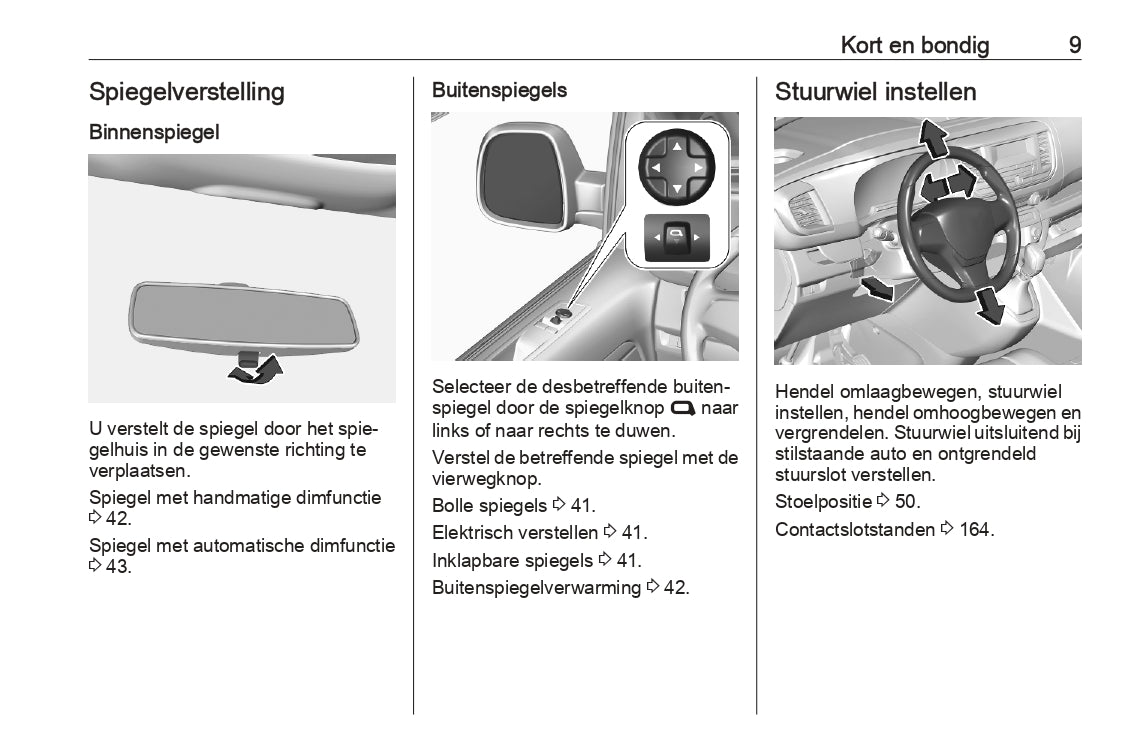 Kort en bondig 9

Spiegelverstelling

Binnenspiegel

U verstelt de spiegel door het spiegelhuis in de gewenste richting te verplaatsen.

Spiegel met handmatige dimfunctie ⇨ 42.

Spiegel met automatische dimfunctie ⇨ 43.

Buitenspiegels

Selecteer de desbetreffende buitenspiegel door de spiegelknop naar links of naar rechts te duwen.

Verstel de betreffende spiegel met de vierwegknop.

Bolle spiegels ⇨ 41.

Elektrisch verstellen ⇨ 41.

Inklapbare spiegels ⇨ 41.

Buitenspiegelverwarming ⇨ 42.

Stuurwiel instellen

Hendel omlaagbewegen, stuurwiel instellen, hendel omhoogbewegen en vergrendelen. Stuurwiel uitsluitend bij stilstaande auto en ontgrendeld stuurslot verstellen.

Stoelpositie ⇨ 50.

Contactslotstanden ⇨ 164.