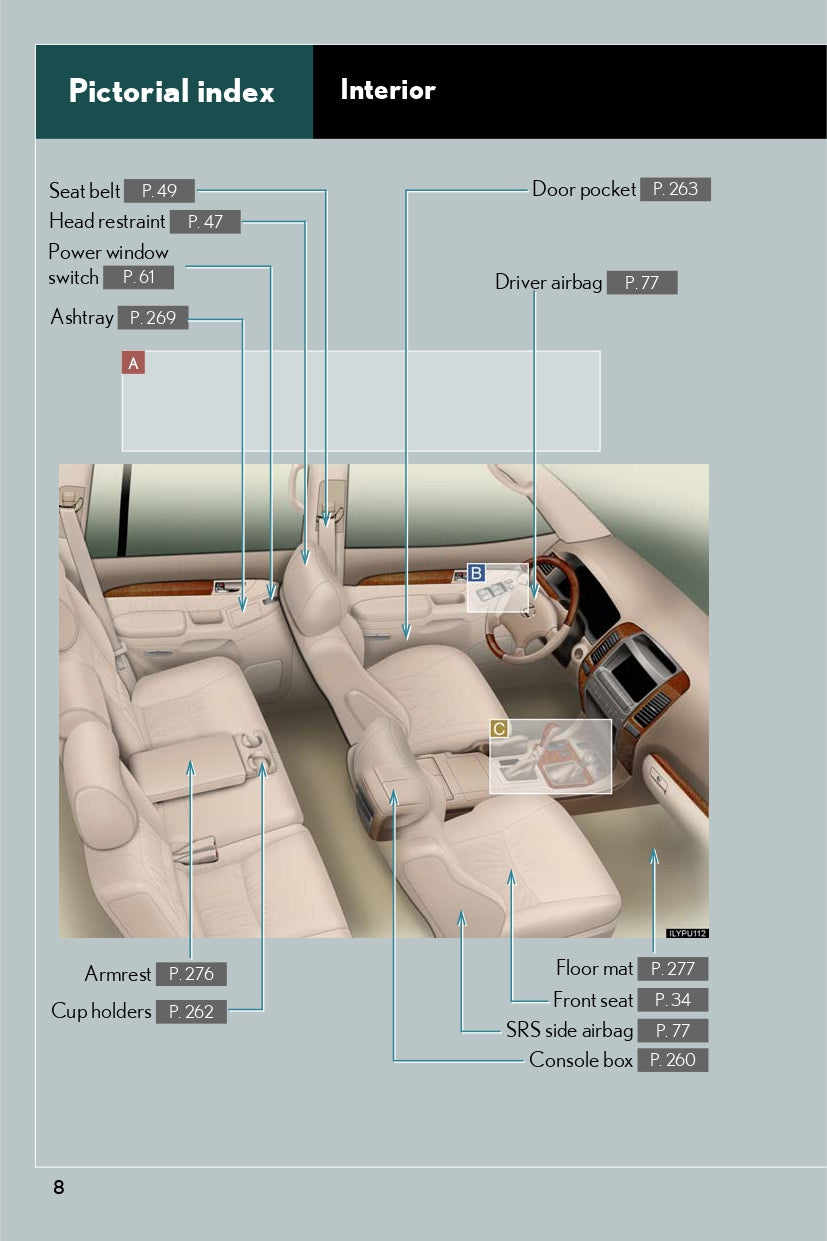 Pictorial index

Interior

Seat belt P. 49
Head restraint P. 47
Power window switch P. 61
Ashtray P. 269

Door pocket P. 263
Driver airbag P. 77

A

B

C

ILYPU112

Armrest P. 276
Cup holders P. 262

Floor mat P. 277
Front seat P. 34
SRS side airbag P. 77
Console box P. 260

8