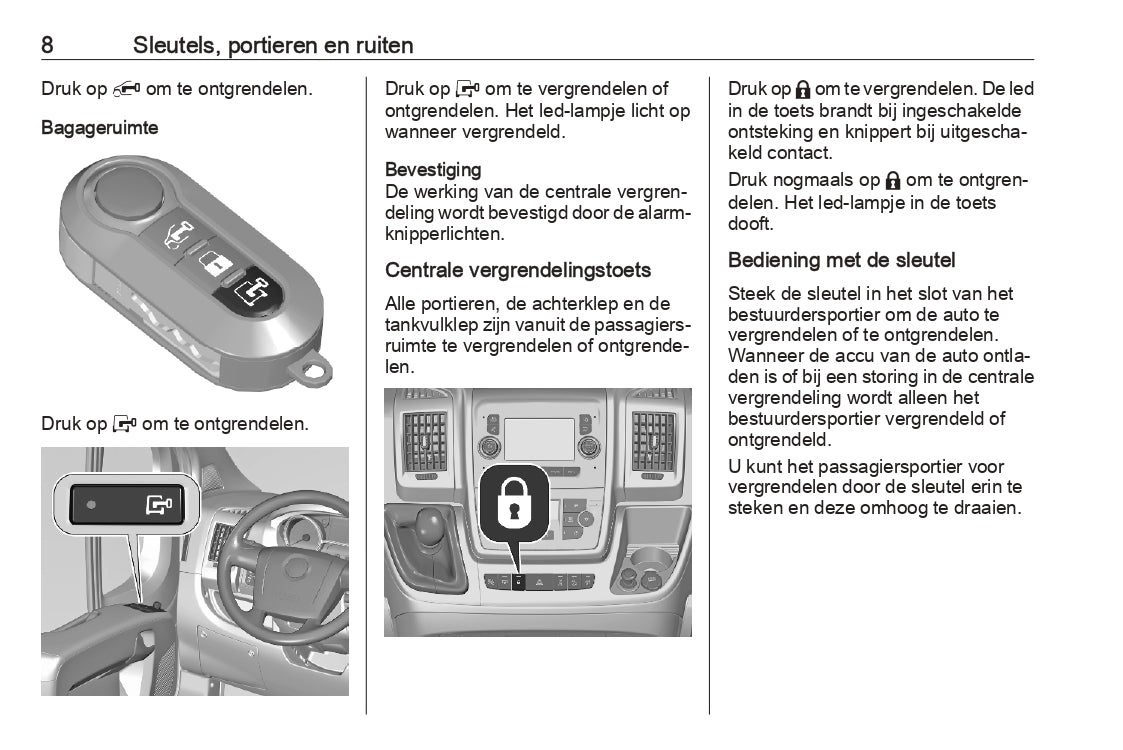 8 Sleutels, portieren en ruiten

Druk op om te ontgrendelen.

Bagageruimte

Druk op om te ontgrendelen.

Druk op om te vergrendelen of ontgrendelen. Het led-lampje licht op wanneer vergrendeld.

Bevestiging
De werking van de centrale vergrendeling wordt bevestigd door de alarmknipperlichten.

Centrale vergrendelingstoets

Alle portieren, de achterklep en de tankvulklep zijn vanuit de passagiersruimte te vergrendelen of ontgrendelen.

Druk op om te vergrendelen. De led in de toets brandt bij ingeschakelde ontsteking en knippert bij uitgeschakeld contact.

Druk nogmaals op om te ontgrendelen. Het led-lampje in de toets dooft.

Bediening met de sleutel

Steek de sleutel in het slot van het bestuurdersportier om de auto te vergrendelen of te ontgrendelen. Wanneer de accu van de auto ontladen is of bij een storing in de centrale vergrendeling wordt alleen het bestuurdersportier vergrendeld of ontgrendeld.

U kunt het passagiersportier voor vergrendelen door de sleutel erin te steken en deze omhoog te draaien.