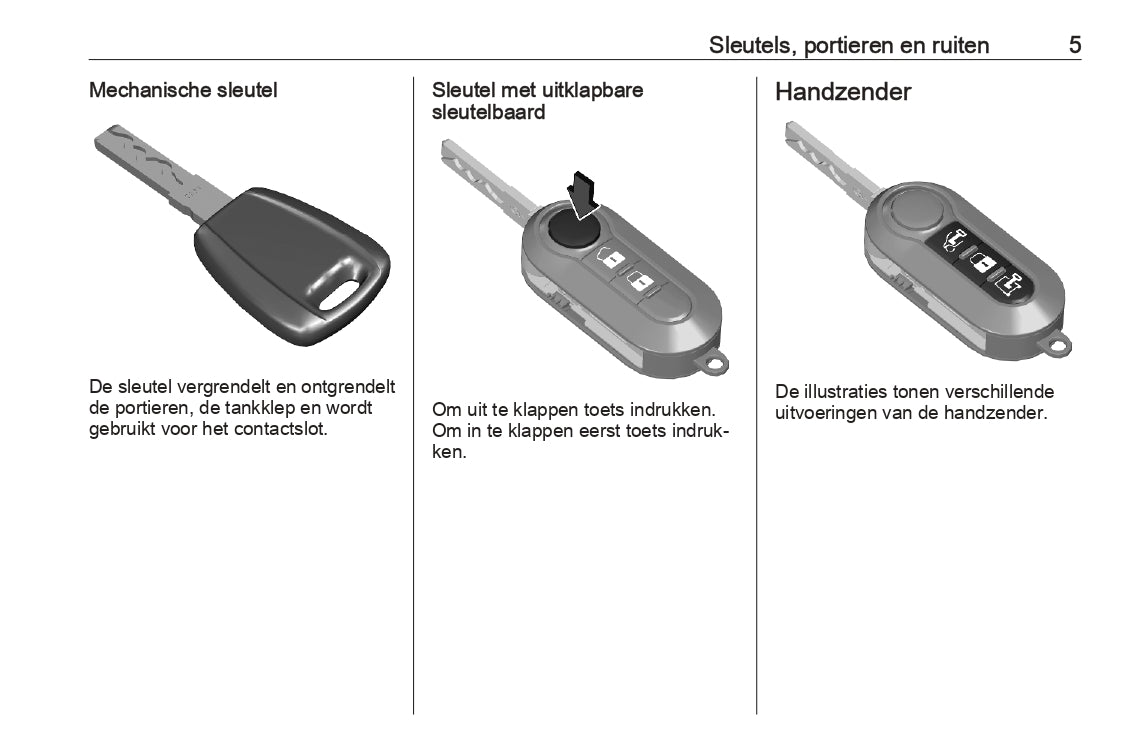 Sleutels, portieren en ruiten 5

Mechanische sleutel

De sleutel vergrendelt en ontgrendelt de portieren, de tankklep en wordt gebruikt voor het contactslot.

Sleutel met uitklapbare sleutelbaard

Om uit te klappen toets indrukken. Om in te klappen eerst toets indrukken.

Handzender

De illustraties tonen verschillende uitvoeringen van de handzender.