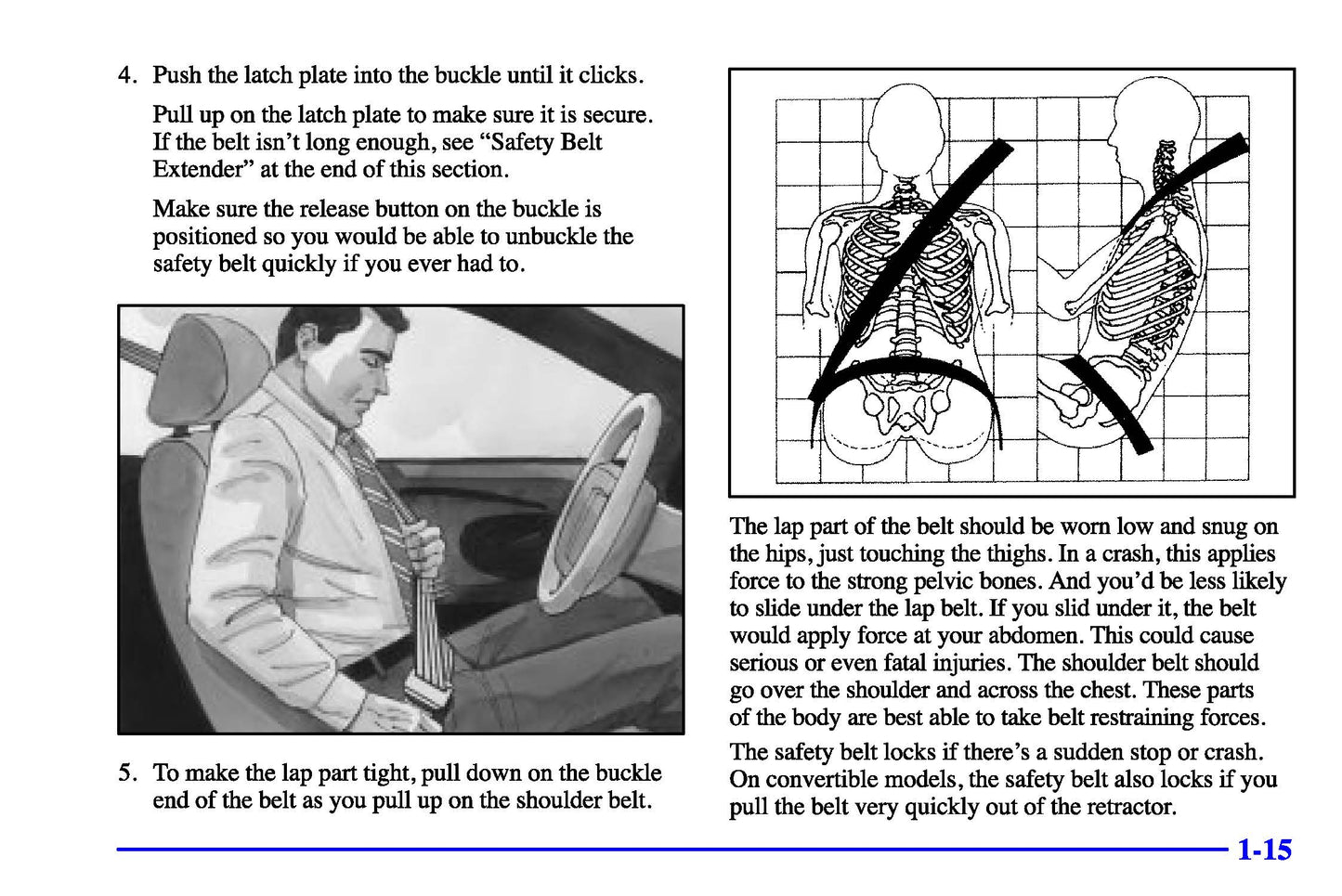 4. Push the latch plate into the buckle until it clicks.

Pull up on the latch plate to make sure it is secure. If the belt isn't long enough, see "Safety Belt Extender" at the end of this section.

Make sure the release button on the buckle is positioned so you would be able to unbuckle the safety belt quickly if you ever had to.

5. To make the lap part tight, pull down on the buckle end of the belt as you pull up on the shoulder belt.

The lap part of the belt should be worn low and snug on the hips, just touching the thighs. In a crash, this applies force to the strong pelvic bones. And you'd be less likely to slide under the lap belt. If you slid under it, the belt would apply force at your abdomen. This could cause serious or even fatal injuries. The shoulder belt should go over the shoulder and across the chest. These parts of the body are best able to take belt restraining forces.

The safety belt locks if there's a sudden stop or crash. On convertible models, the safety belt also locks if you pull the belt very quickly out of the retractor.

1-15