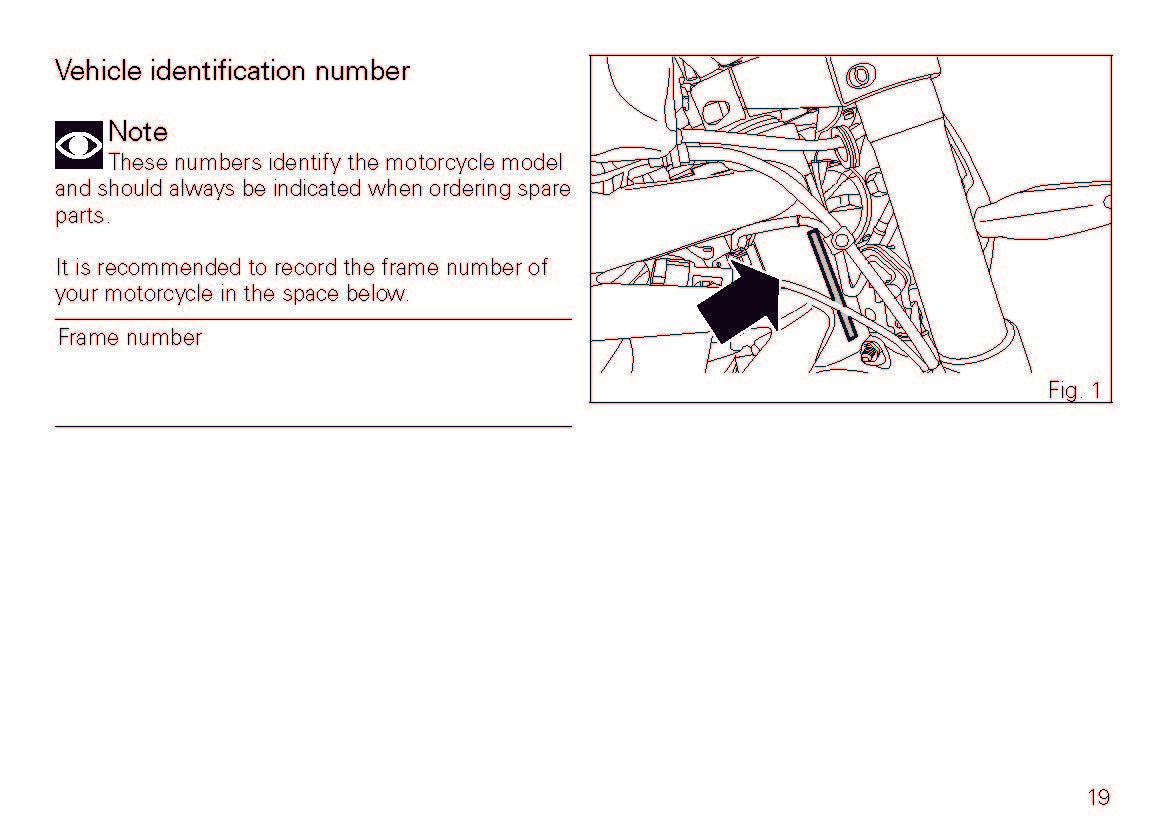 Vehicle identification number

Note
These numbers identify the motorcycle model and should always be indicated when ordering spare parts.

It is recommended to record the frame number of your motorcycle in the space below.

Frame number

Fig. 1

19