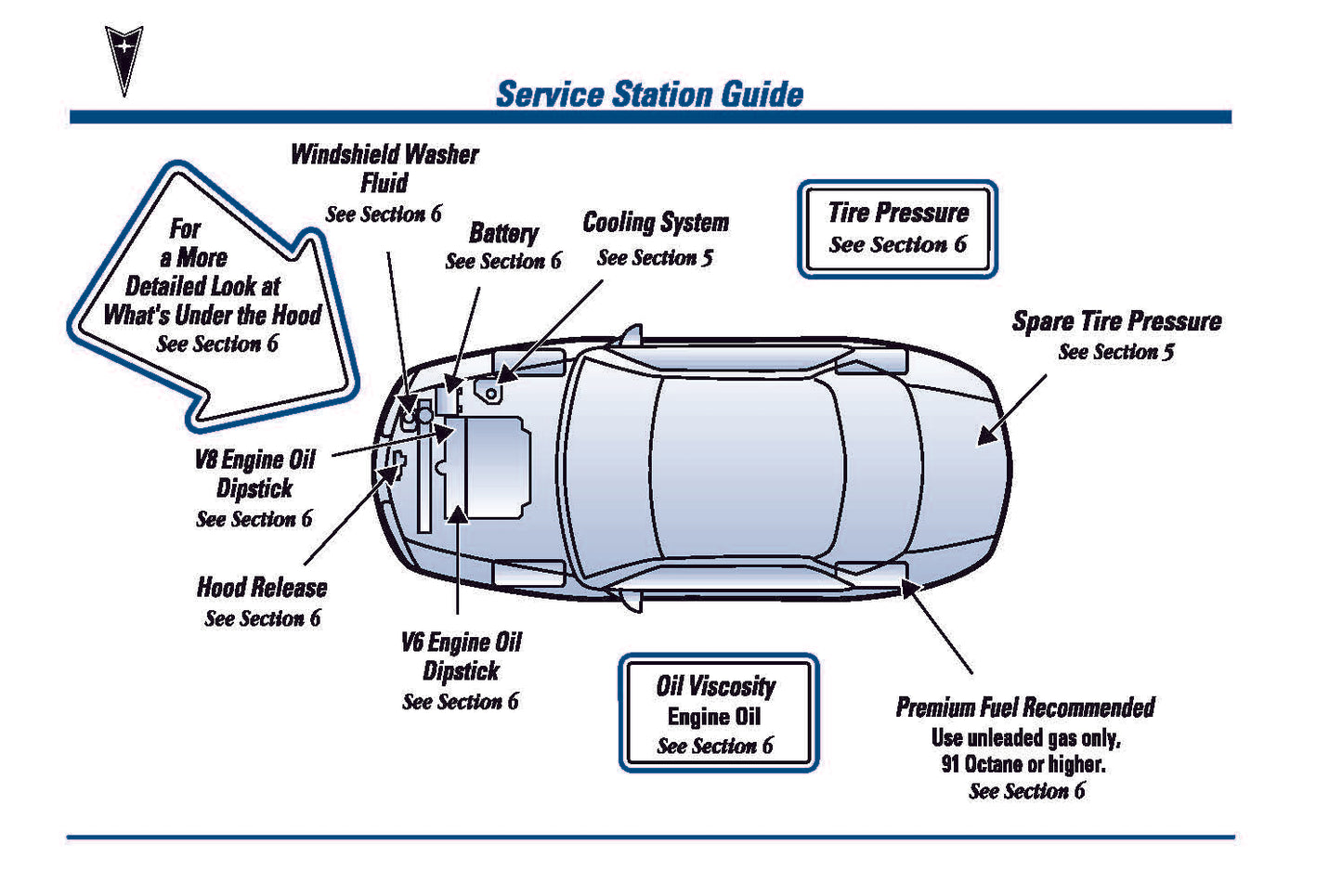 Service Station Guide

For a More Detailed Look at What's Under the Hood
See Section 6

Windshield Washer Fluid
See Section 6

Battery
See Section 6

Cooling System
See Section 5

Tire Pressure
See Section 6

Spare Tire Pressure
See Section 5

V8 Engine Oil Dipstick
See Section 6

Hood Release
See Section 6

V6 Engine Oil Dipstick
See Section 6

Oil Viscosity
Engine Oil
See Section 6

Premium Fuel Recommended
Use unleaded gas only.
91 Octane or higher.
See Section 6