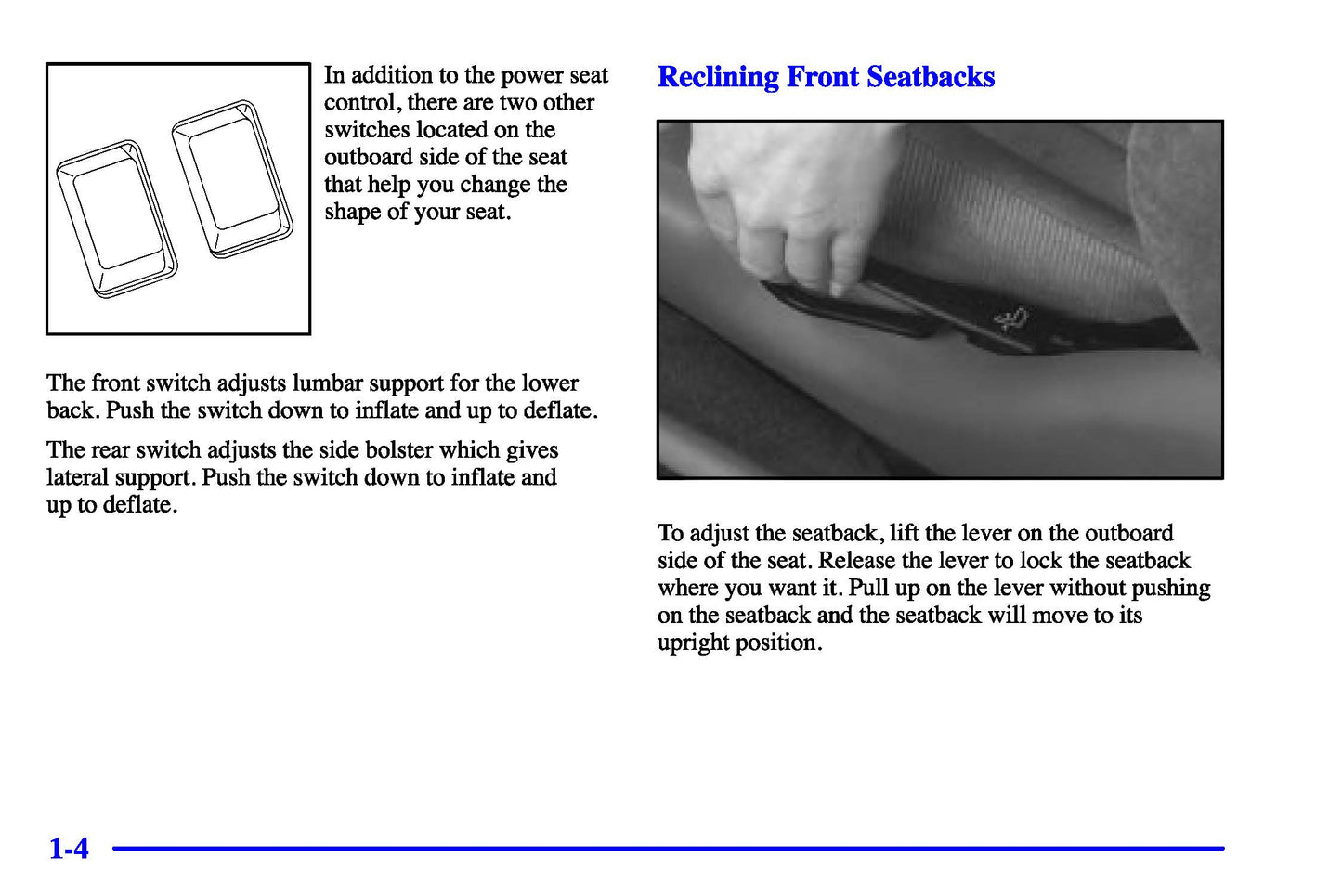 In addition to the power seat control, there are two other switches located on the outboard side of the seat that help you change the shape of your seat.

The front switch adjusts lumbar support for the lower back. Push the switch down to inflate and up to deflate.

The rear switch adjusts the side bolster which gives lateral support. Push the switch down to inflate and up to deflate.

Reclining Front Seatbacks

To adjust the seatback, lift the lever on the outboard side of the seat. Release the lever to lock the seatback where you want it. Pull up on the lever without pushing on the seatback and the seatback will move to its upright position.

1-4