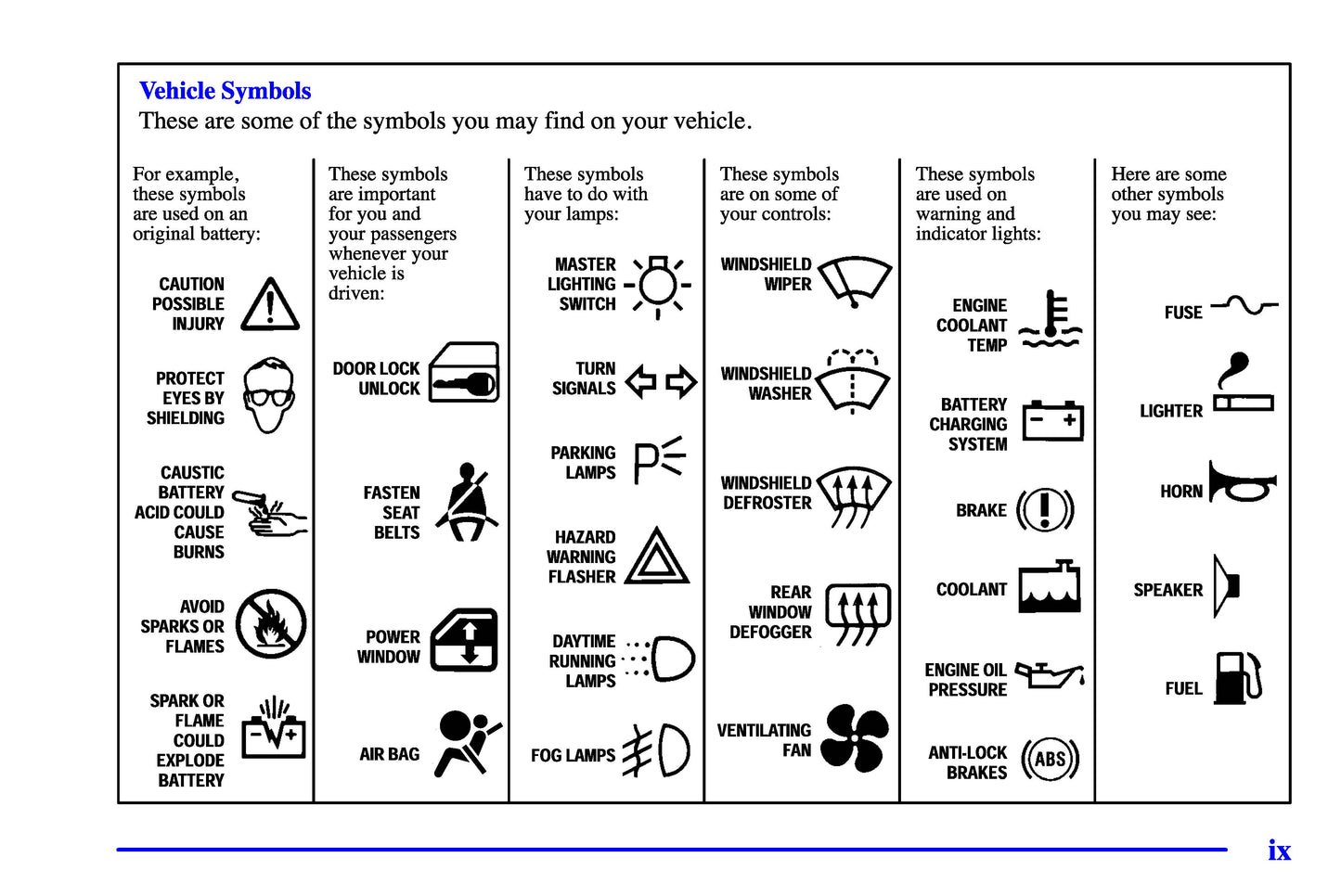 Vehicle Symbols
These are some of the symbols you may find on your vehicle.

For example, these symbols are used on an original battery:

CAUTION POSSIBLE INJURY

PROTECT EYES BY SHIELDING

CAUSTIC BATTERY ACID COULD CAUSE BURNS

AVOID SPARKS OR FLAMES

SPARK OR FLAME COULD EXPLODE BATTERY

These symbols are important for you and your passengers whenever your vehicle is driven:

DOOR LOCK UNLOCK

FASTEN SEAT BELTS

POWER WINDOW

AIR BAG

These symbols have to do with your lamps:

MASTER LIGHTING SWITCH

TURN SIGNALS

PARKING LAMPS

HAZARD WARNING FLASHER

DAYTIME RUNNING LAMPS

FOG LAMPS

These symbols are on some of your controls:

WINDSHIELD WIPER

WINDSHIELD WASHER

WINDSHIELD DEFROSTER

REAR WINDOW DEFOGGER

VENTILATING FAN

These symbols are used on warning and indicator lights:

ENGINE COOLANT TEMP

BATTERY CHARGING SYSTEM

BRAKE

COOLANT

ENGINE OIL PRESSURE

ANTI-LOCK BRAKES

ABS

Here are some other symbols you may see:

FUSE

LIGHTER

HORN

SPEAKER

FUEL

ix