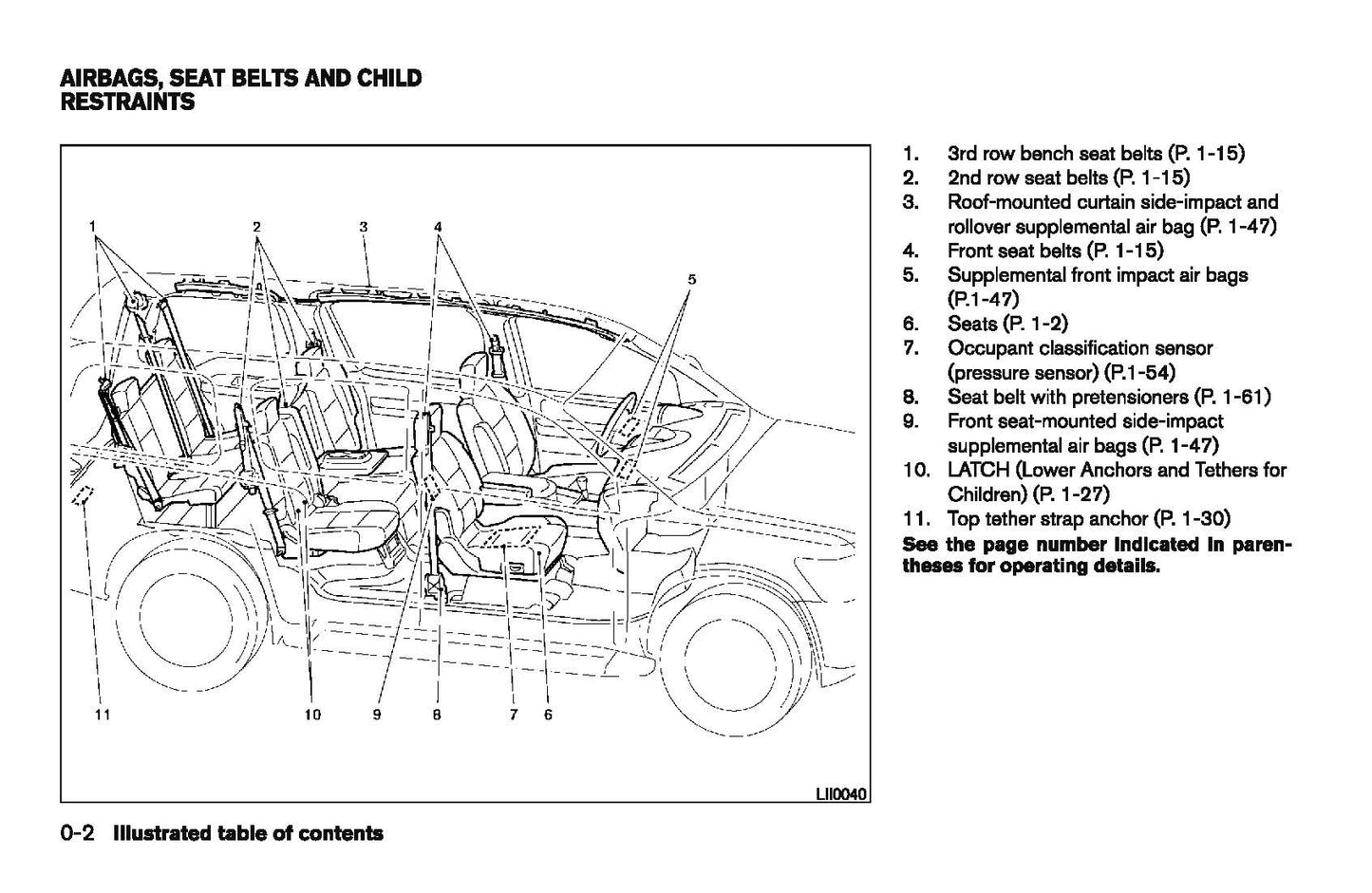 AIRBAGS, SEAT BELTS AND CHILD RESTRAINTS

1
2
3
4
5
11
10
9
8
7
6
LII0040

1. 3rd row bench seat belts (P. 1-15)
2. 2nd row seat belts (P. 1-15)
3. Roof-mounted curtain side-impact and rollover supplemental air bag (P. 1-47)
4. Front seat belts (P. 1-15)
5. Supplemental front impact air bags (P.1-47)
6. Seats (P. 1-2)
7. Occupant classification sensor (pressure sensor) (P.1-54)
8. Seat belt with pretensioners (P. 1-61)
9. Front seat-mounted side-impact supplemental air bags (P. 1-47)
10. LATCH (Lower Anchors and Tethers for Children) (P. 1-27)
11. Top tether strap anchor (P. 1-30)

See the page number indicated in parentheses for operating details.

0-2 Illustrated table of contents