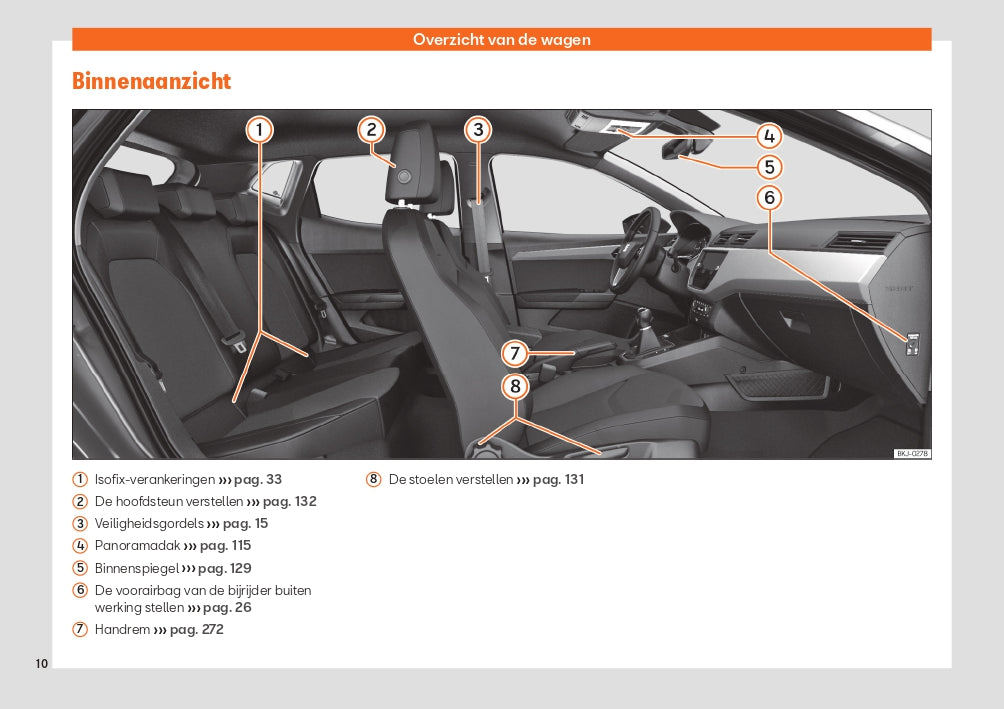 Overzicht van de wagen

Binnenaanzicht

1
2
3
4
5
6
7
8

BKJ-0278

1 Isofix-verankeringen ››› pag. 33
2 De hoofdsteun verstellen ››› pag. 132
3 Veiligheidsgordels ››› pag. 15
4 Panoramadak ››› pag. 115
5 Binnenspiegel ››› pag. 129
6 De voorairbag van de bijrijder buiten werking stellen ››› pag. 26
7 Handrem ››› pag. 272

8 De stoelen verstellen ››› pag. 131

10