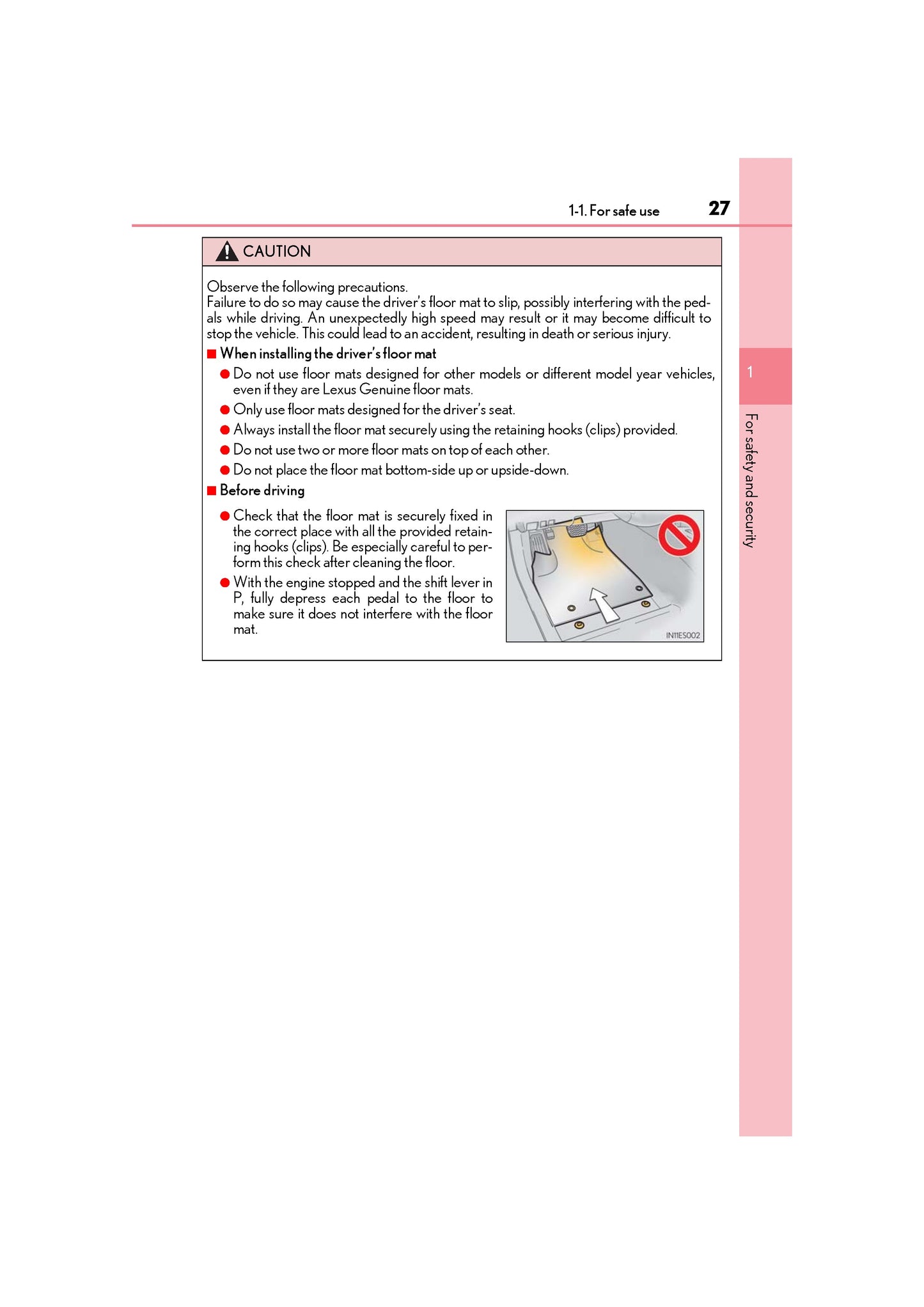 1-1. For safe use 27

CAUTION

Observe the following precautions.
Failure to do so may cause the driver's floor mat to slip, possibly interfering with the pedals while driving. An unexpectedly high speed may result or it may become difficult to stop the vehicle. This could lead to an accident, resulting in death or serious injury.

■ When installing the driver's floor mat

● Do not use floor mats designed for other models or different model year vehicles, even if they are Lexus Genuine floor mats.

● Only use floor mats designed for the driver's seat.

● Always install the floor mat securely using the retaining hooks (clips) provided.

● Do not use two or more floor mats on top of each other.

● Do not place the floor mat bottom-side up or upside-down.

■ Before driving

● Check that the floor mat is securely fixed in the correct place with all the provided retaining hooks (clips). Be especially careful to perform this check after cleaning the floor.

● With the engine stopped and the shift lever in P, fully depress each pedal to the floor to make sure it does not interfere with the floor mat.

IN11ES002

1

For safety and security