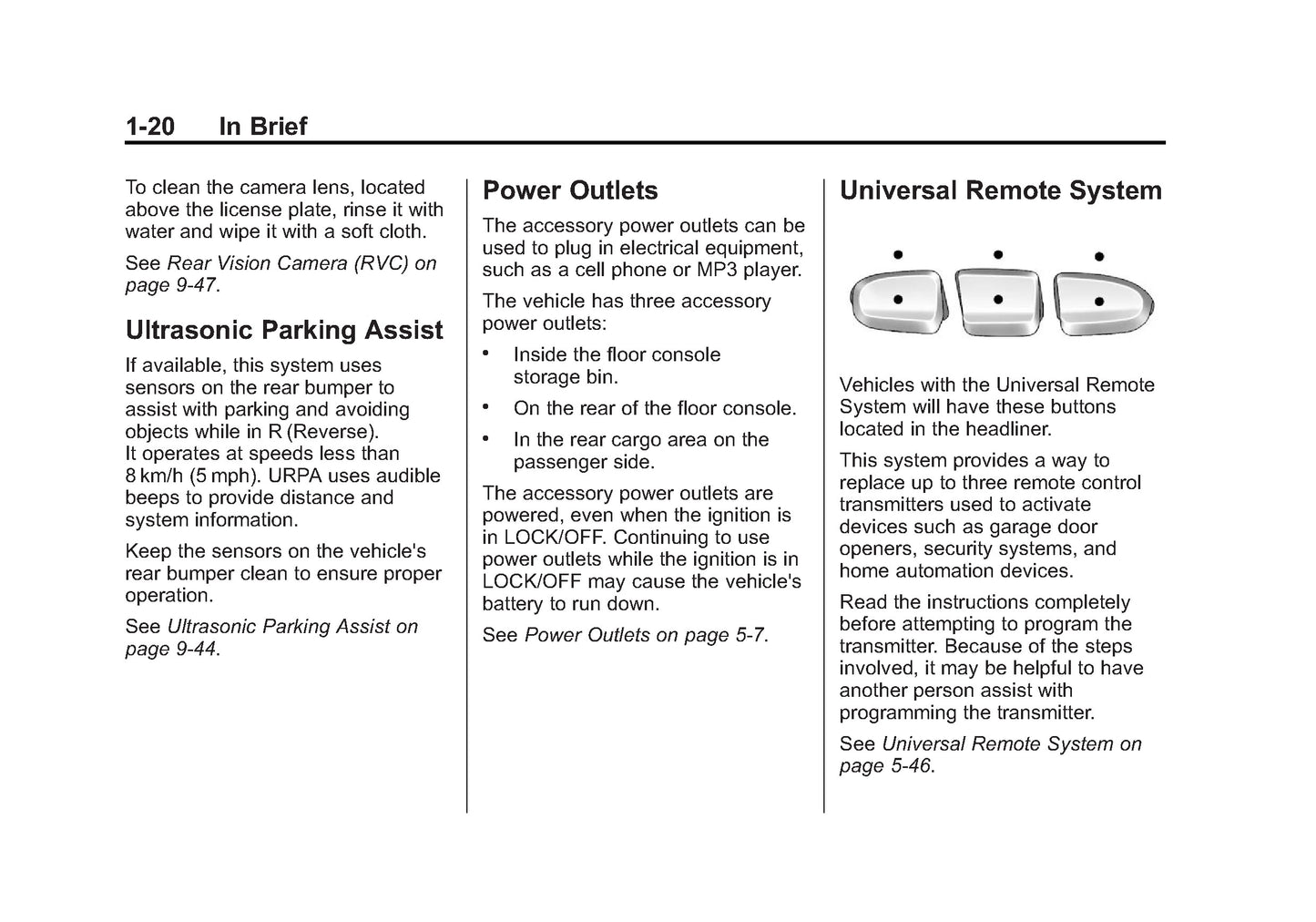 1-20 In Brief

To clean the camera lens, located above the license plate, rinse it with water and wipe it with a soft cloth.

See Rear Vision Camera (RVC) on page 9-47.

Ultrasonic Parking Assist

If available, this system uses sensors on the rear bumper to assist with parking and avoiding objects while in R (Reverse). It operates at speeds less than 8 km/h (5 mph). URPA uses audible beeps to provide distance and system information.

Keep the sensors on the vehicle's rear bumper clean to ensure proper operation.

See Ultrasonic Parking Assist on page 9-44.

Power Outlets

The accessory power outlets can be used to plug in electrical equipment, such as a cell phone or MP3 player.

The vehicle has three accessory power outlets:

• Inside the floor console storage bin.

• On the rear of the floor console.

• In the rear cargo area on the passenger side.

The accessory power outlets are powered, even when the ignition is in LOCK/OFF. Continuing to use power outlets while the ignition is in LOCK/OFF may cause the vehicle's battery to run down.

See Power Outlets on page 5-7.

Universal Remote System

Vehicles with the Universal Remote System will have these buttons located in the headliner.

This system provides a way to replace up to three remote control transmitters used to activate devices such as garage door openers, security systems, and home automation devices.

Read the instructions completely before attempting to program the transmitter. Because of the steps involved, it may be helpful to have another person assist with programming the transmitter.

See Universal Remote System on page 5-46.