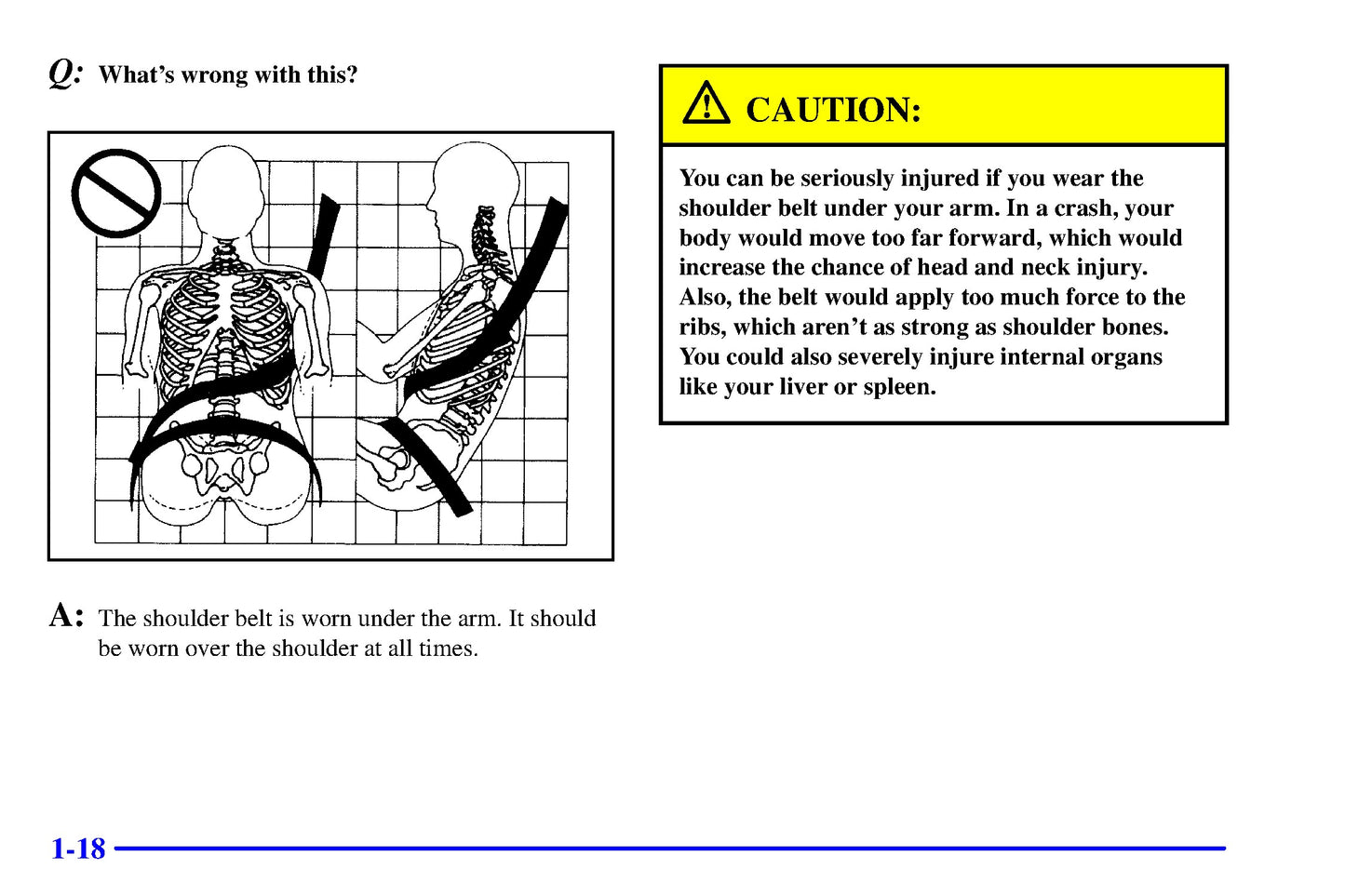 Q: What's wrong with this?

A: The shoulder belt is worn under the arm. It should be worn over the shoulder at all times.

CAUTION:

You can be seriously injured if you wear the shoulder belt under your arm. In a crash, your body would move too far forward, which would increase the chance of head and neck injury. Also, the belt would apply too much force to the ribs, which aren't as strong as shoulder bones. You could also severely injure internal organs like your liver or spleen.

1-18