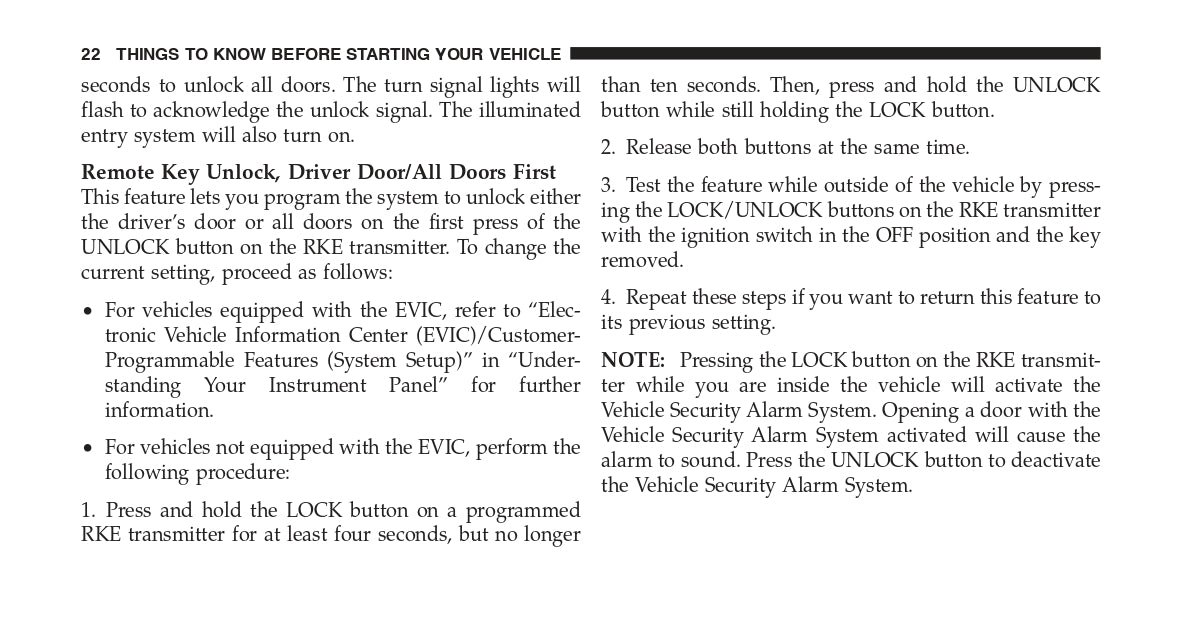 22 THINGS TO KNOW BEFORE STARTING YOUR VEHICLE

seconds to unlock all doors. The turn signal lights will flash to acknowledge the unlock signal. The illuminated entry system will also turn on.

Remote Key Unlock, Driver Door/All Doors First
This feature lets you program the system to unlock either the driver's door or all doors on the first press of the UNLOCK button on the RKE transmitter. To change the current setting, proceed as follows:

• For vehicles equipped with the EVIC, refer to "Electronic Vehicle Information Center (EVIC)/Customer-Programmable Features (System Setup)" in "Understanding Your Instrument Panel" for further information.

• For vehicles not equipped with the EVIC, perform the following procedure:

1. Press and hold the LOCK button on a programmed RKE transmitter for at least four seconds, but no longer than ten seconds. Then, press and hold the UNLOCK button while still holding the LOCK button.

2. Release both buttons at the same time.

3. Test the feature while outside of the vehicle by pressing the LOCK/UNLOCK buttons on the RKE transmitter with the ignition switch in the OFF position and the key removed.

4. Repeat these steps if you want to return this feature to its previous setting.

NOTE: Pressing the LOCK button on the RKE transmitter while you are inside the vehicle will activate the Vehicle Security Alarm System. Opening a door with the Vehicle Security Alarm System activated will cause the alarm to sound. Press the UNLOCK button to deactivate the Vehicle Security Alarm System.