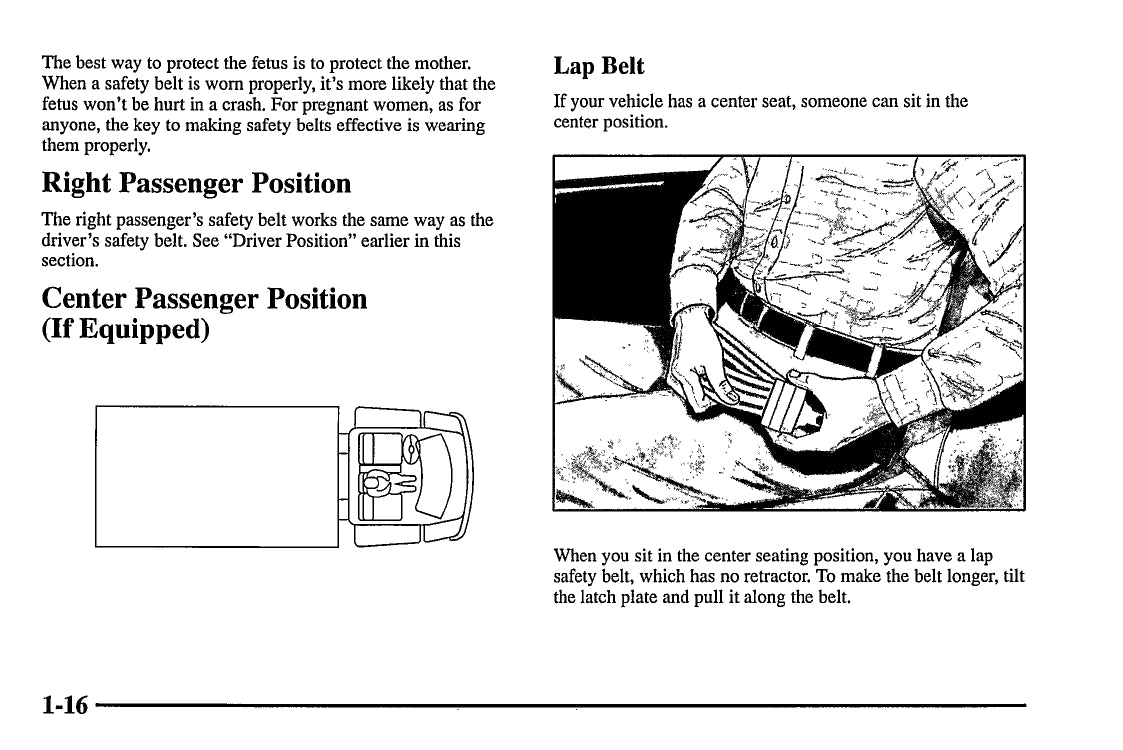 The best way to protect the fetus is to protect the mother. When a safety belt is worn properly, it's more likely that the fetus won't be hurt in a crash. For pregnant women, as for anyone, the key to making safety belts effective is wearing them properly.

Right Passenger Position

The right passenger's safety belt works the same way as the driver's safety belt. See "Driver Position" earlier in this section.

Center Passenger Position (If Equipped)

Lap Belt

If your vehicle has a center seat, someone can sit in the center position.

When you sit in the center seating position, you have a lap safety belt, which has no retractor. To make the belt longer, tilt the latch plate and pull it along the belt.

1-16