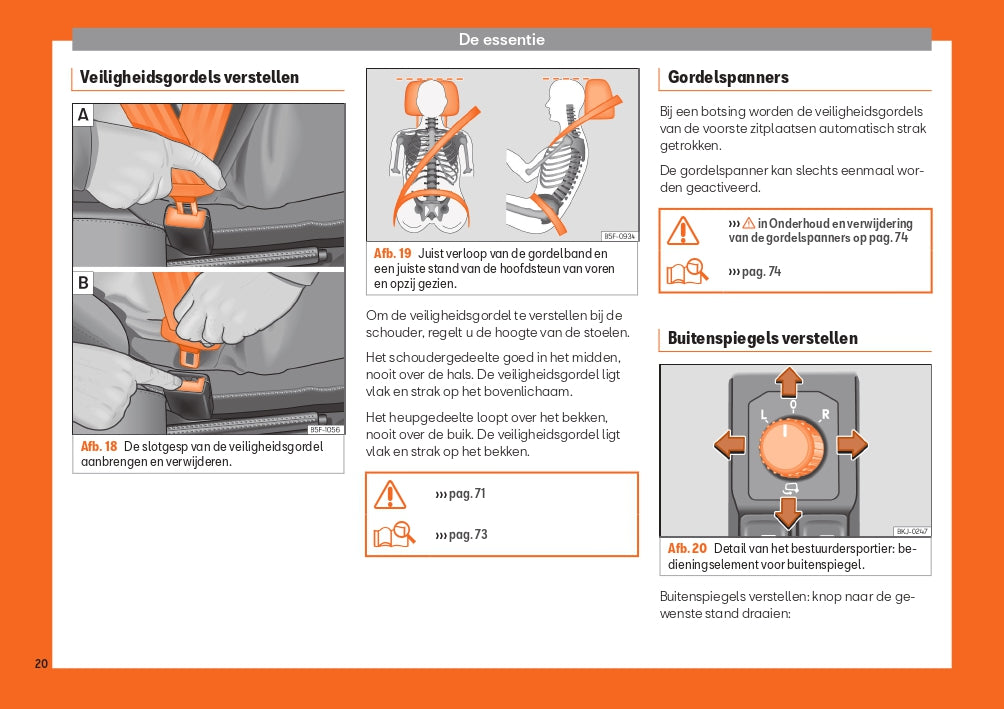 De essentie

Veiligheidsgordels verstellen

A

B

B5F-1056

Afb. 18 De slotgesp van de veiligheidsgordel aanbrengen en verwijderen.

B5F-0934

Afb. 19 Juist verloop van de gordelband en een juiste stand van de hoofdsteun van voren en opzij gezien.

Om de veiligheidsgordel te verstellen bij de schouder, regelt u de hoogte van de stoelen.

Het schoudergedeelte goed in het midden, nooit over de hals. De veiligheidsgordel ligt vlak en strak op het bovenlichaam.

Het heupgedeelte loopt over het bekken, nooit over de buik. De veiligheidsgordel ligt vlak en strak op het bekken.

››› pag. 71

››› pag. 73

Gordelspanners

Bij een botsing worden de veiligheidsgordels van de voorste zitplaatsen automatisch strak getrokken.

De gordelspanner kan slechts eenmaal worden geactiveerd.

››› in Onderhoud en verwijdering van de gordelspanners op pag. 74

››› pag. 74

Buitenspiegels verstellen

L

0

R

BKJ-0247

Afb. 20 Detail van het bestuurdersportier: bedieningselement voor buitenspiegel.

Buitenspiegels verstellen: knop naar de gewenste stand draaien:

20