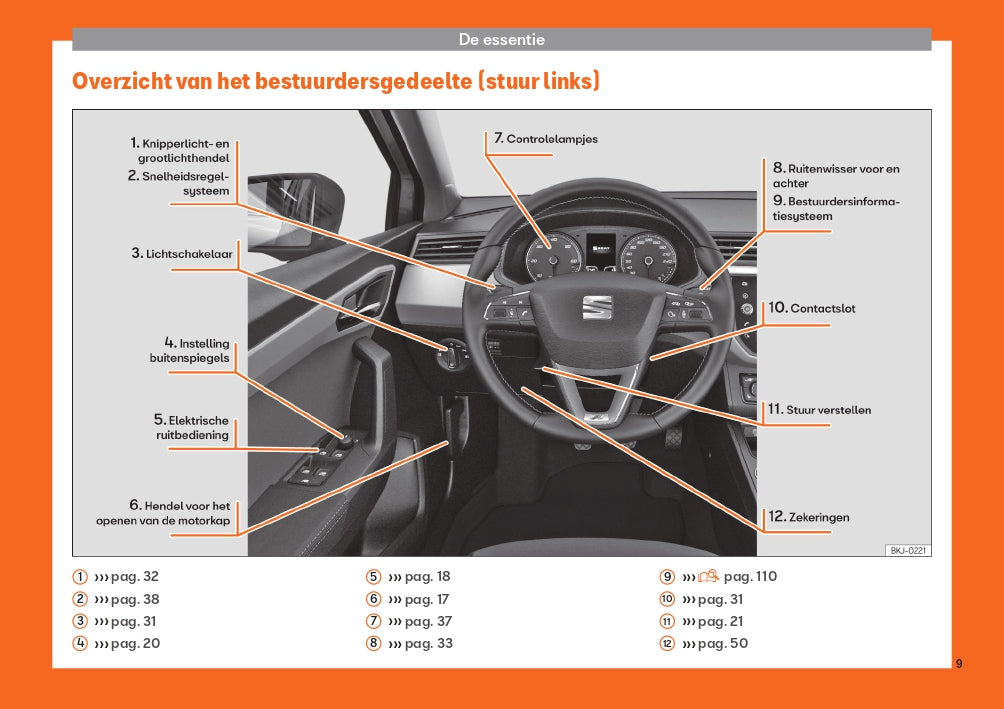 De essentie

Overzicht van het bestuurdersgedeelte (stuur links)

1. Knipperlicht- en grootlichthendel
2. Snelheidsregelsysteem
3. Lichtschakelaar
4. Instelling buitenspiegels
5. Elektrische ruitbediening
6. Hendel voor het openen van de motorkap
7. Controlelampjes
8. Ruitenwisser voor en achter
9. Bestuurdersinformatiesysteem
10. Contactslot
11. Stuur verstellen
12. Zekeringen

BKJ-0221

1 ››› pag. 32
2 ››› pag. 38
3 ››› pag. 31
4 ››› pag. 20
5 ››› pag. 18
6 ››› pag. 17
7 ››› pag. 37
8 ››› pag. 33
9 ››› pag. 110
10 ››› pag. 31
11 ››› pag. 21
12 ››› pag. 50

9