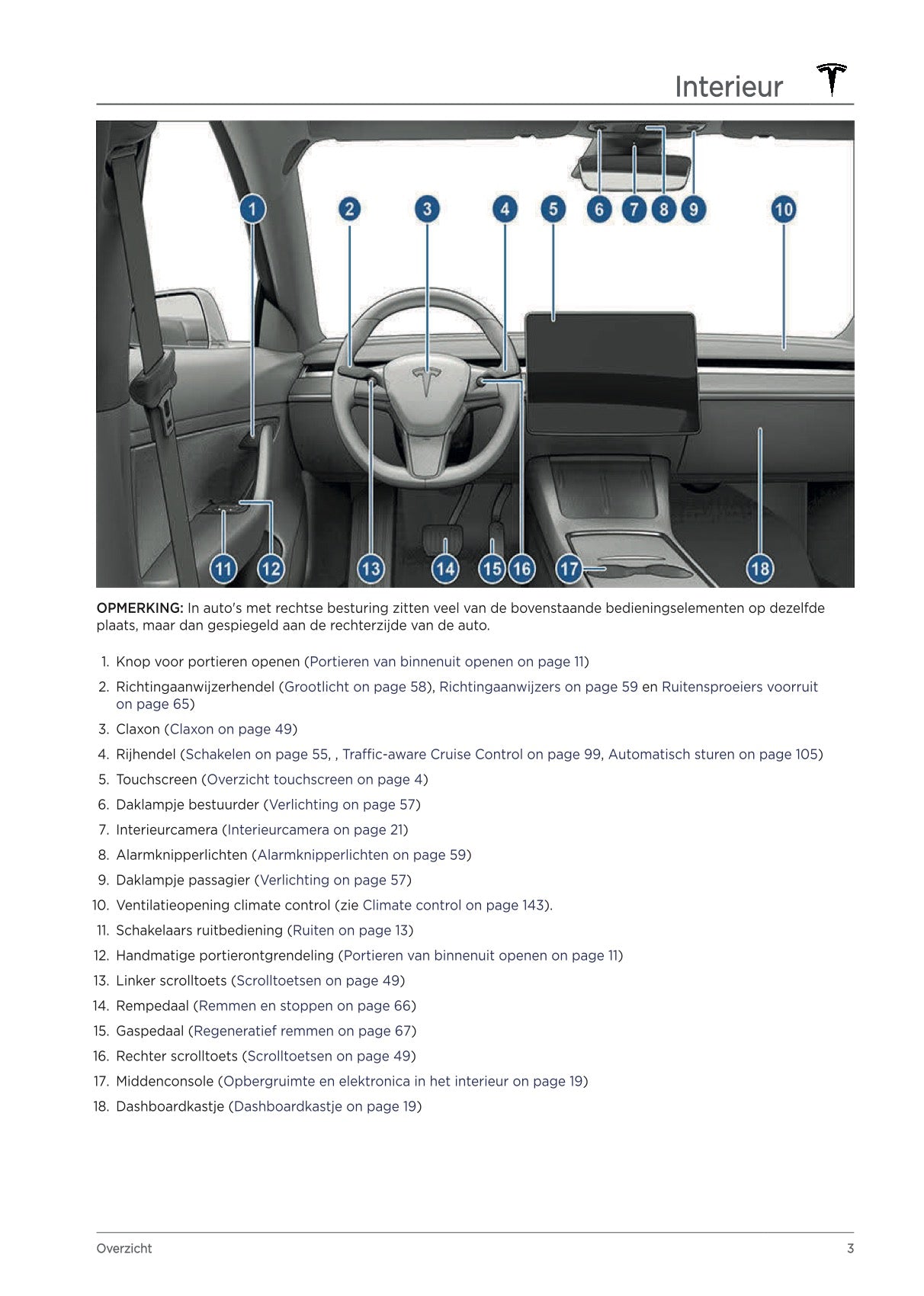 Interieur

1 2 3 4 5 6 7 8 9 10

11 12 13 14 15 16 17 18

OPMERKING: In auto's met rechtse besturing zitten veel van de bovenstaande bedieningselementen op dezelfde plaats, maar dan gespiegeld aan de rechterzijde van de auto.

1. Knop voor portieren openen (Portieren van binnenuit openen on page 11)
2. Richtingaanwijzerhendel (Grootlicht on page 58), Richtingaanwijzers on page 59 en Ruitensproeiers voorruit on page 65)
3. Claxon (Claxon on page 49)
4. Rijhendel (Schakelen on page 55, , Traffic-aware Cruise Control on page 99, Automatisch sturen on page 105)
5. Touchscreen (Overzicht touchscreen on page 4)
6. Daklampje bestuurder (Verlichting on page 57)
7. Interieurcamera (Interieurcamera on page 21)
8. Alarmknipperlichten (Alarmknipperlichten on page 59)
9. Daklampje passagier (Verlichting on page 57)
10. Ventilatieopening climate control (zie Climate control on page 143).
11. Schakelaars ruitbediening (Ruiten on page 13)
12. Handmatige portierontgrendeling (Portieren van binnenuit openen on page 11)
13. Linker scrolltoets (Scrolltoetsen on page 49)
14. Rempedaal (Remmen en stoppen on page 66)
15. Gaspedaal (Regeneratief remmen on page 67)
16. Rechter scrolltoets (Scrolltoetsen on page 49)
17. Middenconsole (Opbergruimte en elektronica in het interieur on page 19)
18. Dashboardkastje (Dashboardkastje on page 19)

Overzicht 3