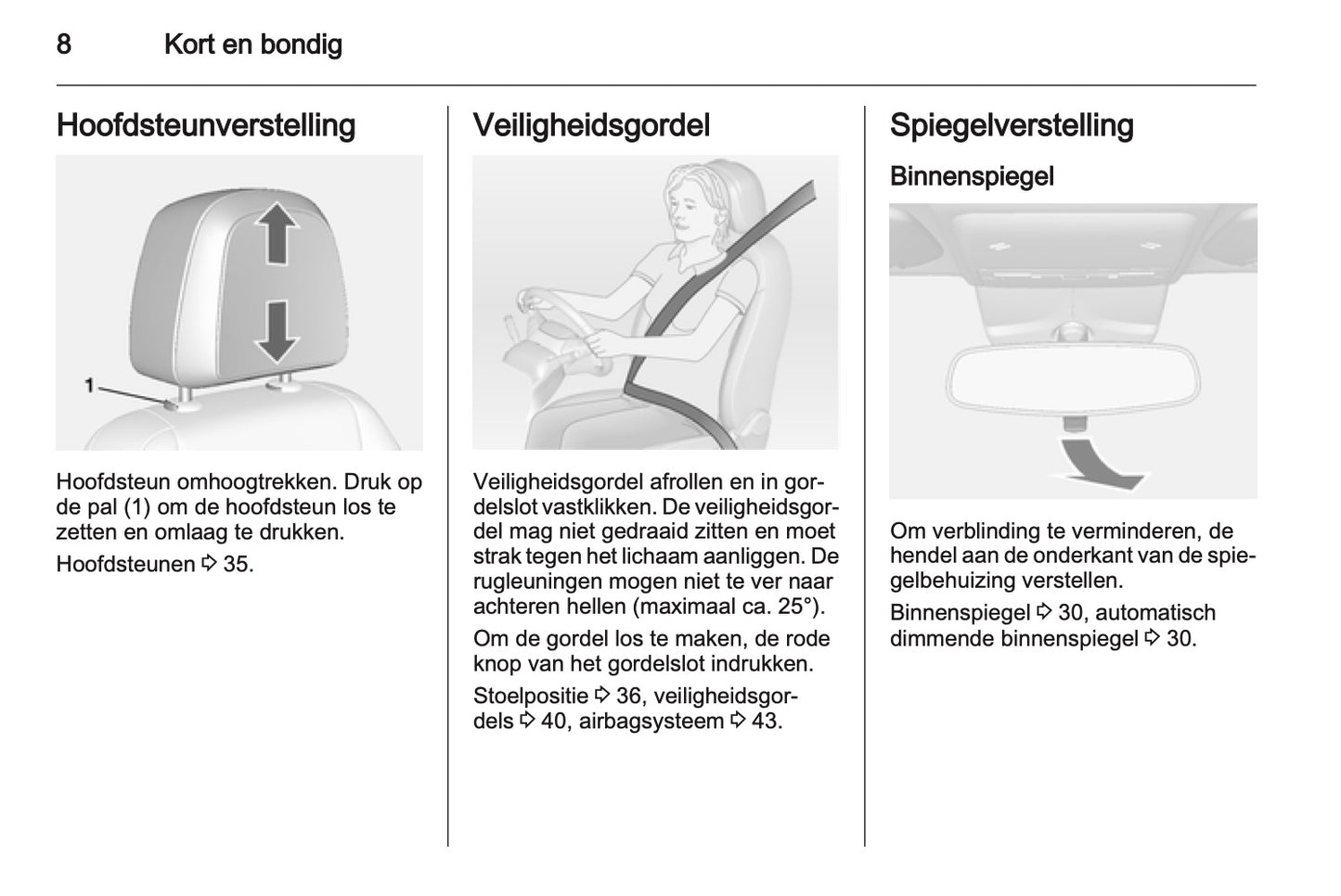 8 Kort en bondig

Hoofdsteunverstelling

1

Hoofdsteun omhoogtrekken. Druk op de pal (1) om de hoofdsteun los te zetten en omlaag te drukken.

Hoofdsteunen ⇨ 35.

Veiligheidsgordel

Veiligheidsgordel afrollen en in gordelslot vastklikken. De veiligheidsgordel mag niet gedraaid zitten en moet strak tegen het lichaam aanliggen. De rugleuningen mogen niet te ver naar achteren hellen (maximaal ca. 25°).

Om de gordel los te maken, de rode knop van het gordelslot indrukken.

Stoelpositie ⇨ 36, veiligheidsgordels ⇨ 40, airbagsysteem ⇨ 43.

Spiegelverstelling

Binnenspiegel

Om verblinding te verminderen, de hendel aan de onderkant van de spiegelbehuizing verstellen.

Binnenspiegel ⇨ 30, automatisch dimmende binnenspiegel ⇨ 30.