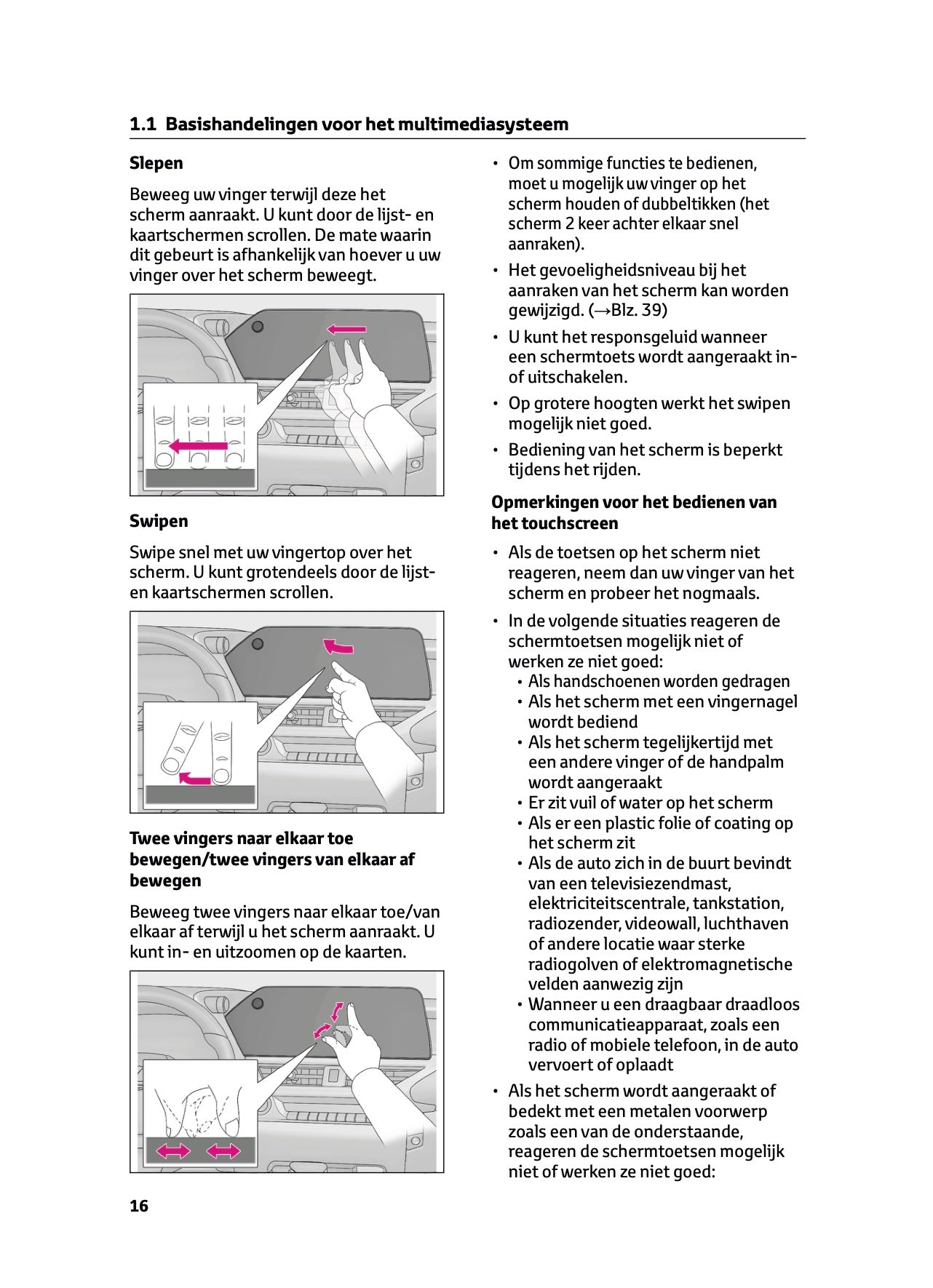 1.1 Basishandelingen voor het multimediasysteem

Slepen

Beweeg uw vinger terwijl deze het scherm aanraakt. U kunt door de lijst- en kaartschermen scrollen. De mate waarin dit gebeurt is afhankelijk van hoever u uw vinger over het scherm beweegt.

Swipen

Swipe snel met uw vingertop over het scherm. U kunt grotendeels door de lijst- en kaartschermen scrollen.

Twee vingers naar elkaar toe bewegen/twee vingers van elkaar af bewegen

Beweeg twee vingers naar elkaar toe/van elkaar af terwijl u het scherm aanraakt. U kunt in- en uitzoomen op de kaarten.

• Om sommige functies te bedienen, moet u mogelijk uw vinger op het scherm houden of dubbeltikken (het scherm 2 keer achter elkaar snel aanraken).
• Het gevoeligheidsniveau bij het aanraken van het scherm kan worden gewijzigd. (→Blz. 39)
• U kunt het responsgeluid wanneer een schermtoets wordt aangeraakt in- of uitschakelen.
• Op grotere hoogten werkt het swipen mogelijk niet goed.
• Bediening van het scherm is beperkt tijdens het rijden.

Opmerkingen voor het bedienen van het touchscreen

• Als de toetsen op het scherm niet reageren, neem dan uw vinger van het scherm en probeer het nogmaals.
• In de volgende situaties reageren de schermtoetsen mogelijk niet of werken ze niet goed:
  • Als handschoenen worden gedragen
  • Als het scherm met een vingernagel wordt bediend
  • Als het scherm tegelijkertijd met een andere vinger of de handpalm wordt aangeraakt
  • Er zit vuil of water op het scherm
  • Als er een plastic folie of coating op het scherm zit
  • Als de auto zich in de buurt bevindt van een televisiezendmast, elektriciteitscentrale, tankstation, radiozender, videowall, luchthaven of andere locatie waar sterke radiogolven of elektromagnetische velden aanwezig zijn
  • Wanneer u een draagbaar draadloos communicatieapparaat, zoals een radio of mobiele telefoon, in de auto vervoert of oplaadt
• Als het scherm wordt aangeraakt of bedekt met een metalen voorwerp zoals een van de onderstaande, reageren de schermtoetsen mogelijk niet of werken ze niet goed:

16