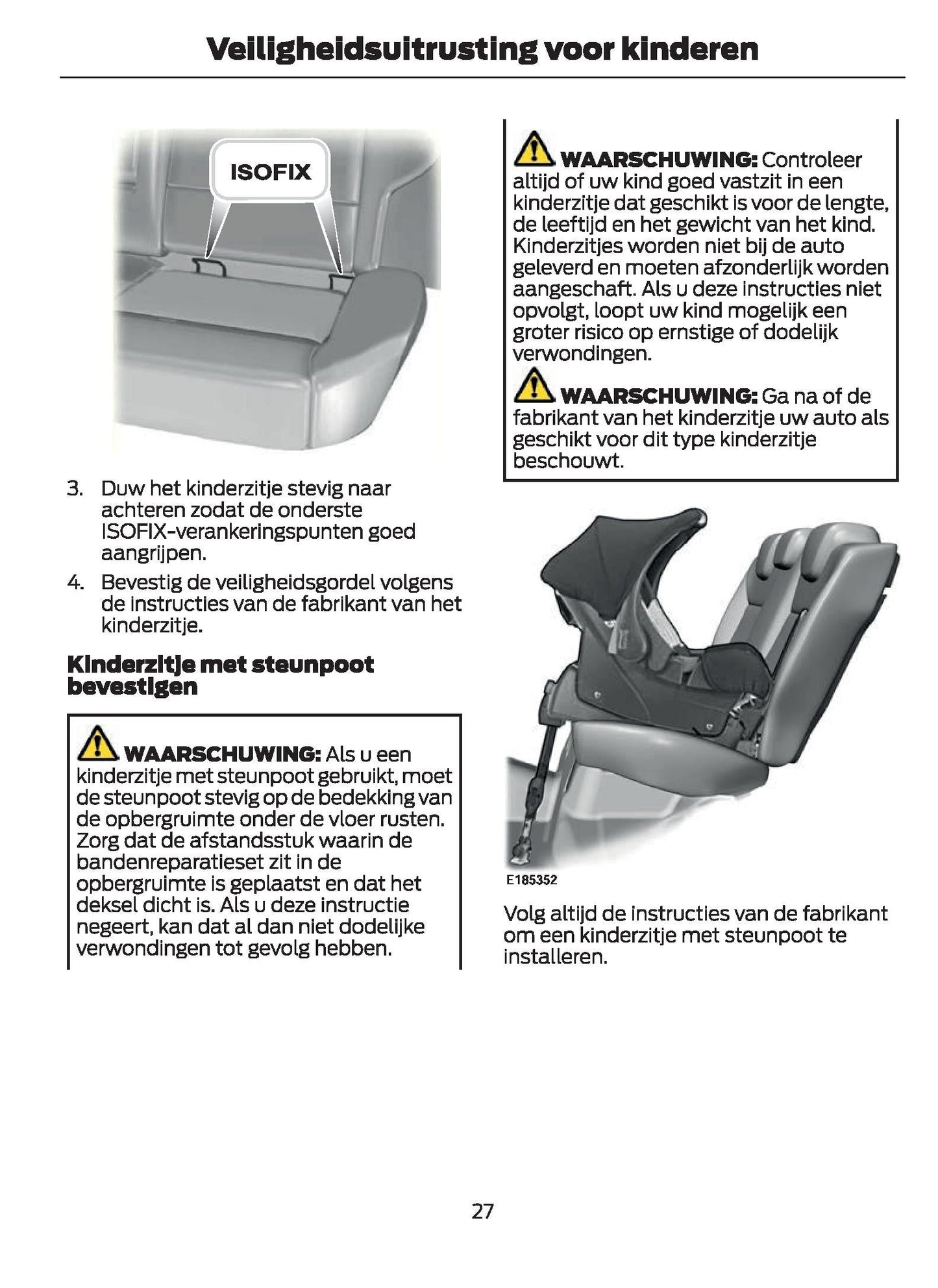 Veiligheidsuitrusting voor kinderen

ISOFIX

3. Duw het kinderzitje stevig naar achteren zodat de onderste ISOFIX-verankeringspunten goed aangrijpen.

4. Bevestig de veiligheidsgordel volgens de instructies van de fabrikant van het kinderzitje.

Kinderzitje met steunpoot bevestigen

WAARSCHUWING: Als u een kinderzitje met steunpoot gebruikt, moet de steunpoot stevig op de bedekking van de opbergruimte onder de vloer rusten. Zorg dat de afstandsstuk waarin de bandenreparatieset zit in de opbergruimte is geplaatst en dat het deksel dicht is. Als u deze instructie negeert, kan dat al dan niet dodelijke verwondingen tot gevolg hebben.

WAARSCHUWING: Controleer altijd of uw kind goed vastzit in een kinderzitje dat geschikt is voor de lengte, de leeftijd en het gewicht van het kind. Kinderzitjes worden niet bij de auto geleverd en moeten afzonderlijk worden aangeschaft. Als u deze instructies niet opvolgt, loopt uw kind mogelijk een groter risico op ernstige of dodelijk verwondingen.

WAARSCHUWING: Ga na of de fabrikant van het kinderzitje uw auto als geschikt voor dit type kinderzitje beschouwt.

E185352

Volg altijd de instructies van de fabrikant om een kinderzitje met steunpoot te installeren.

27