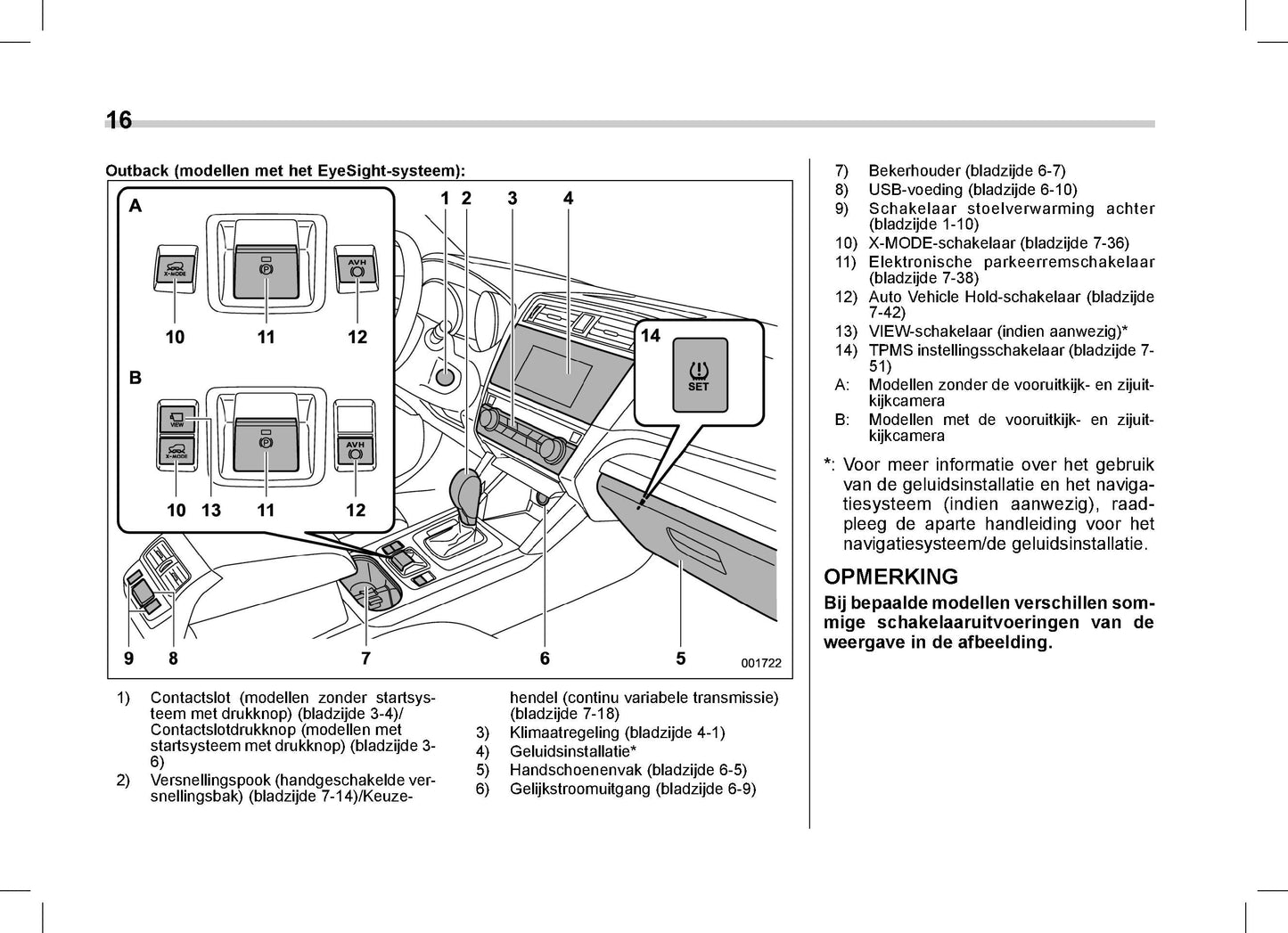 16

Outback (modellen met het EyeSight-systeem):

A
X-MODE
AVH
10 11 12
B
VIEW
X-MODE
AVH
10 13 11 12
1 2 3 4
14
SET
9 8 7 6 5
001722

1) Contactslot (modellen zonder startsysteem met drukknop) (bladzijde 3-4)/ Contactslotdrukknop (modellen met startsysteem met drukknop) (bladzijde 3-6)
2) Versnellingspook (handgeschakelde versnellingsbak) (bladzijde 7-14)/Keuzehendel (continu variabele transmissie) (bladzijde 7-18)
3) Klimaatregeling (bladzijde 4-1)
4) Geluidsinstallatie*
5) Handschoenenvak (bladzijde 6-5)
6) Gelijkstroomuitgang (bladzijde 6-9)
7) Bekerhouder (bladzijde 6-7)
8) USB-voeding (bladzijde 6-10)
9) Schakelaar stoelverwarming achter (bladzijde 1-10)
10) X-MODE-schakelaar (bladzijde 7-36)
11) Elektronische parkeerremschakelaar (bladzijde 7-38)
12) Auto Vehicle Hold-schakelaar (bladzijde 7-42)
13) VIEW-schakelaar (indien aanwezig)*
14) TPMS instellingsschakelaar (bladzijde 7-51)
A: Modellen zonder de vooruitkijk- en zijuitkijkcamera
B: Modellen met de vooruitkijk- en zijuitkijkcamera

*: Voor meer informatie over het gebruik van de geluidsinstallatie en het navigatiesysteem (indien aanwezig), raadpleeg de aparte handleiding voor het navigatiesysteem/de geluidsinstallatie.

OPMERKING
Bij bepaalde modellen verschillen sommige schakelaaruitvoeringen van de weergave in de afbeelding.