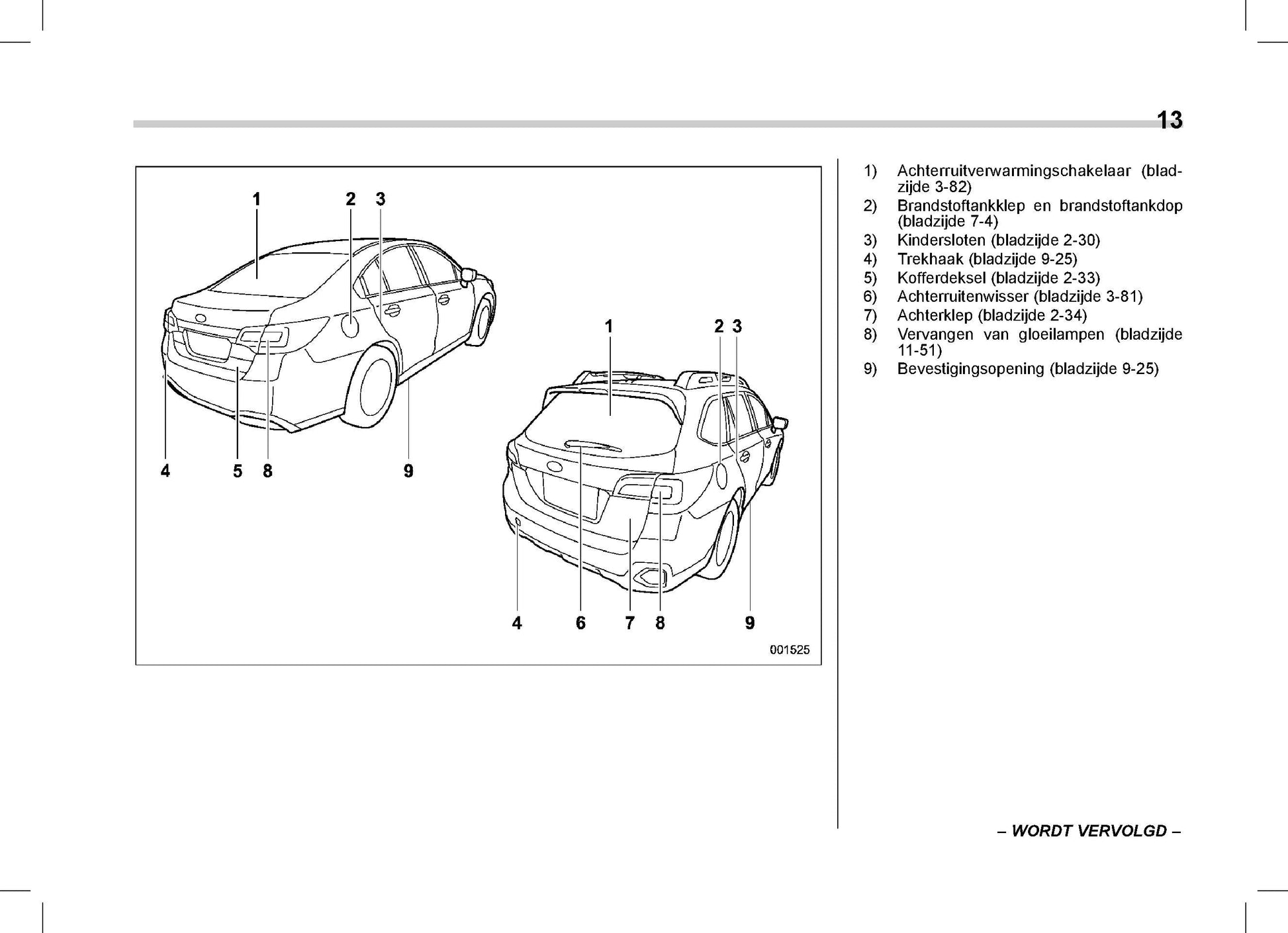 13

1 2 3

4 5 8 9

1 2 3

4 6 7 8 9

001525

1) Achterruitverwarmingschakelaar (bladzijde 3-82)
2) Brandstoftankklep en brandstoftankdop (bladzijde 7-4)
3) Kindersloten (bladzijde 2-30)
4) Trekhaak (bladzijde 9-25)
5) Kofferdeksel (bladzijde 2-33)
6) Achterruitenwisser (bladzijde 3-81)
7) Achterklep (bladzijde 2-34)
8) Vervangen van gloeilampen (bladzijde 11-51)
9) Bevestigingsopening (bladzijde 9-25)

– WORDT VERVOLGD –