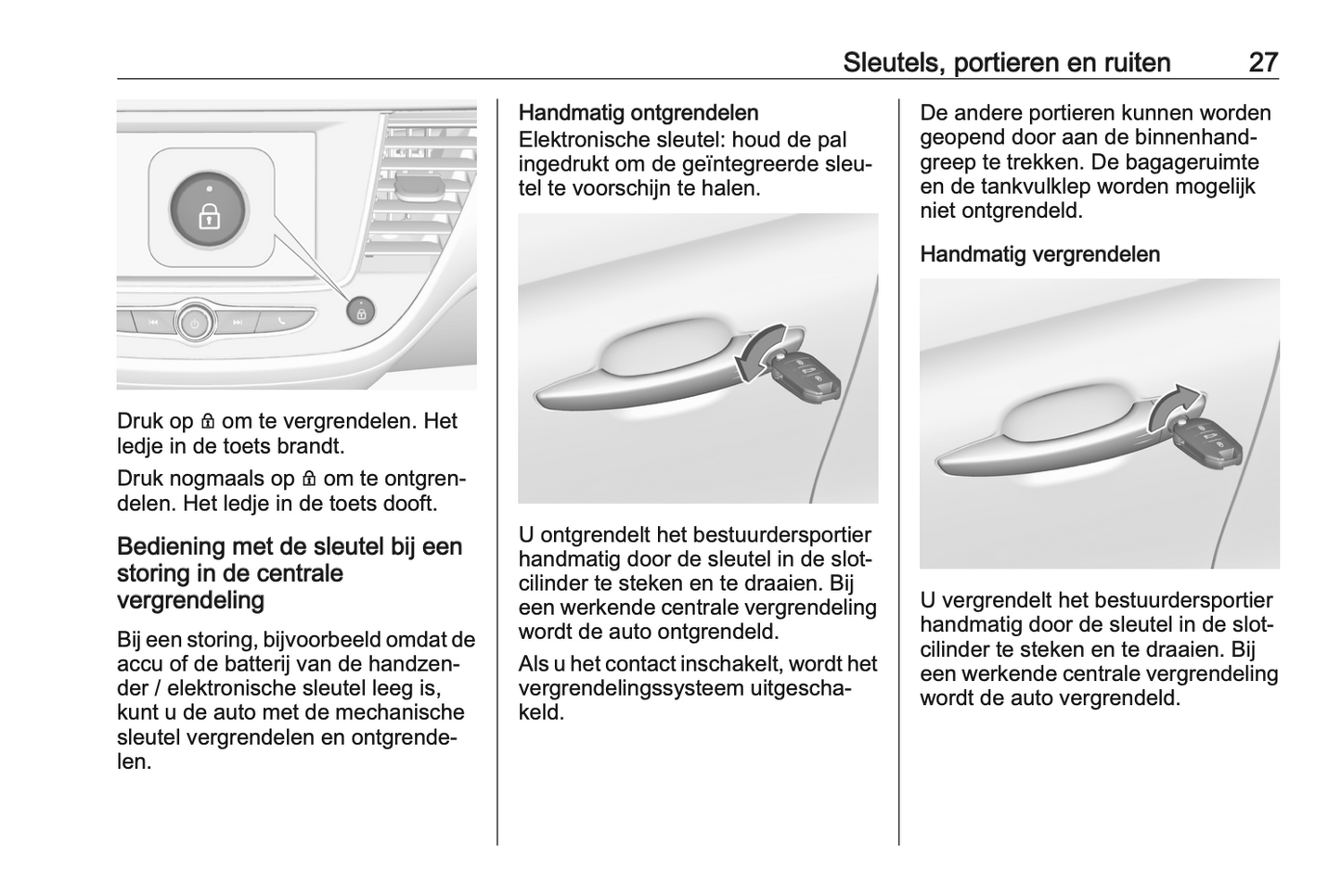 Sleutels, portieren en ruiten 27

Druk op 🔒 om te vergrendelen. Het ledje in de toets brandt.

Druk nogmaals op 🔒 om te ontgrendelen. Het ledje in de toets dooft.

Bediening met de sleutel bij een storing in de centrale vergrendeling

Bij een storing, bijvoorbeeld omdat de accu of de batterij van de handzender / elektronische sleutel leeg is, kunt u de auto met de mechanische sleutel vergrendelen en ontgrendelen.

Handmatig ontgrendelen
Elektronische sleutel: houd de pal ingedrukt om de geïntegreerde sleutel te voorschijn te halen.

U ontgrendelt het bestuurdersportier handmatig door de sleutel in de slotcilinder te steken en te draaien. Bij een werkende centrale vergrendeling wordt de auto ontgrendeld.

Als u het contact inschakelt, wordt het vergrendelingssysteem uitgeschakeld.

De andere portieren kunnen worden geopend door aan de binnenhandgreep te trekken. De bagageruimte en de tankvulklep worden mogelijk niet ontgrendeld.

Handmatig vergrendelen

U vergrendelt het bestuurdersportier handmatig door de sleutel in de slotcilinder te steken en te draaien. Bij een werkende centrale vergrendeling wordt de auto vergrendeld.