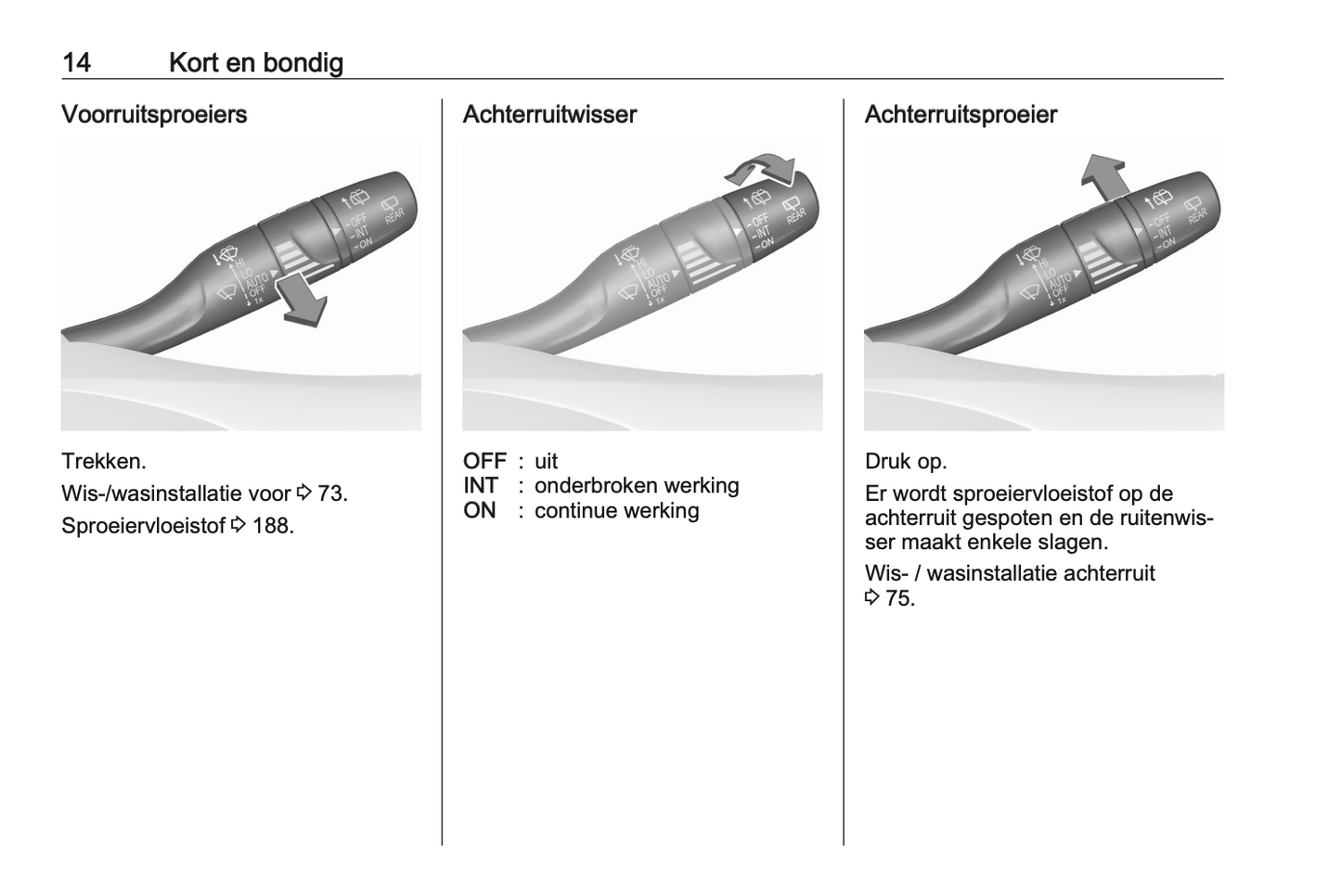 14 Kort en bondig

Voorruitsproeiers

OFF INT ON REAR HI LO AUTO OFF 1x

Trekken.

Wis-/wasinstallatie voor ⇨ 73.

Sproeiervloeistof ⇨ 188.

Achterruitwisser

OFF INT ON REAR HI LO AUTO OFF 1x

OFF : uit
INT : onderbroken werking
ON : continue werking

Achterruitsproeier

OFF INT ON REAR HI LO AUTO OFF 1x

Druk op.

Er wordt sproeiervloeistof op de achterruit gespoten en de ruitenwisser maakt enkele slagen.

Wis- / wasinstallatie achterruit ⇨ 75.