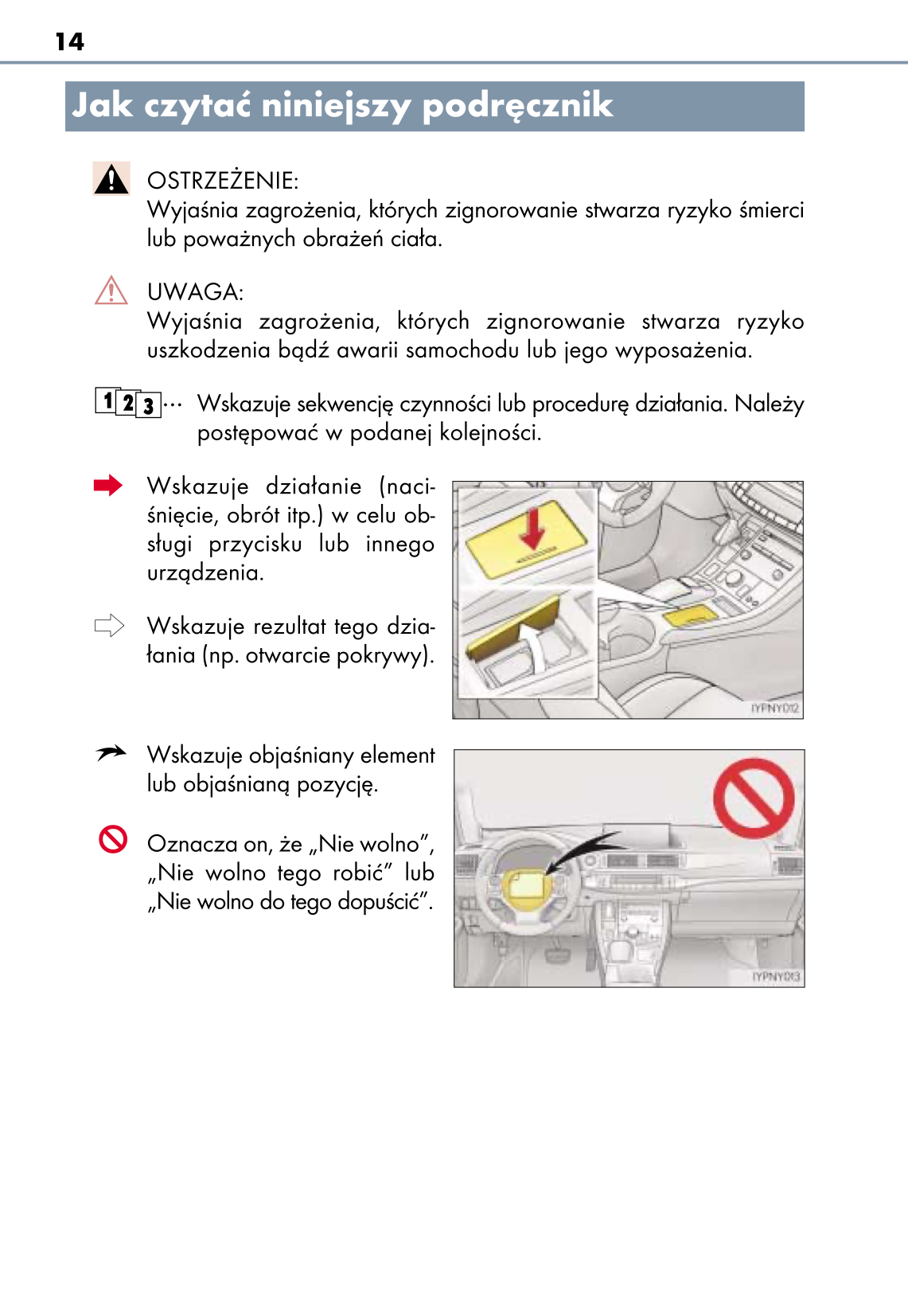 14

Jak czytać niniejszy podręcznik

OSTRZEŻENIE:
Wyjaśnia zagrożenia, których zignorowanie stwarza ryzyko śmierci lub poważnych obrażeń ciała.

UWAGA:
Wyjaśnia zagrożenia, których zignorowanie stwarza ryzyko uszkodzenia bądź awarii samochodu lub jego wyposażenia.

1 2 3 ··· Wskazuje sekwencję czynności lub procedurę działania. Należy postępować w podanej kolejności.

Wskazuje działanie (naciśnięcie, obrót itp.) w celu obsługi przycisku lub innego urządzenia.

Wskazuje rezultat tego działania (np. otwarcie pokrywy).

IYPNY012

Wskazuje objaśniany element lub objaśnianą pozycję.

Oznacza on, że „Nie wolno”, „Nie wolno tego robić” lub „Nie wolno do tego dopuścić”.

IYPNY013