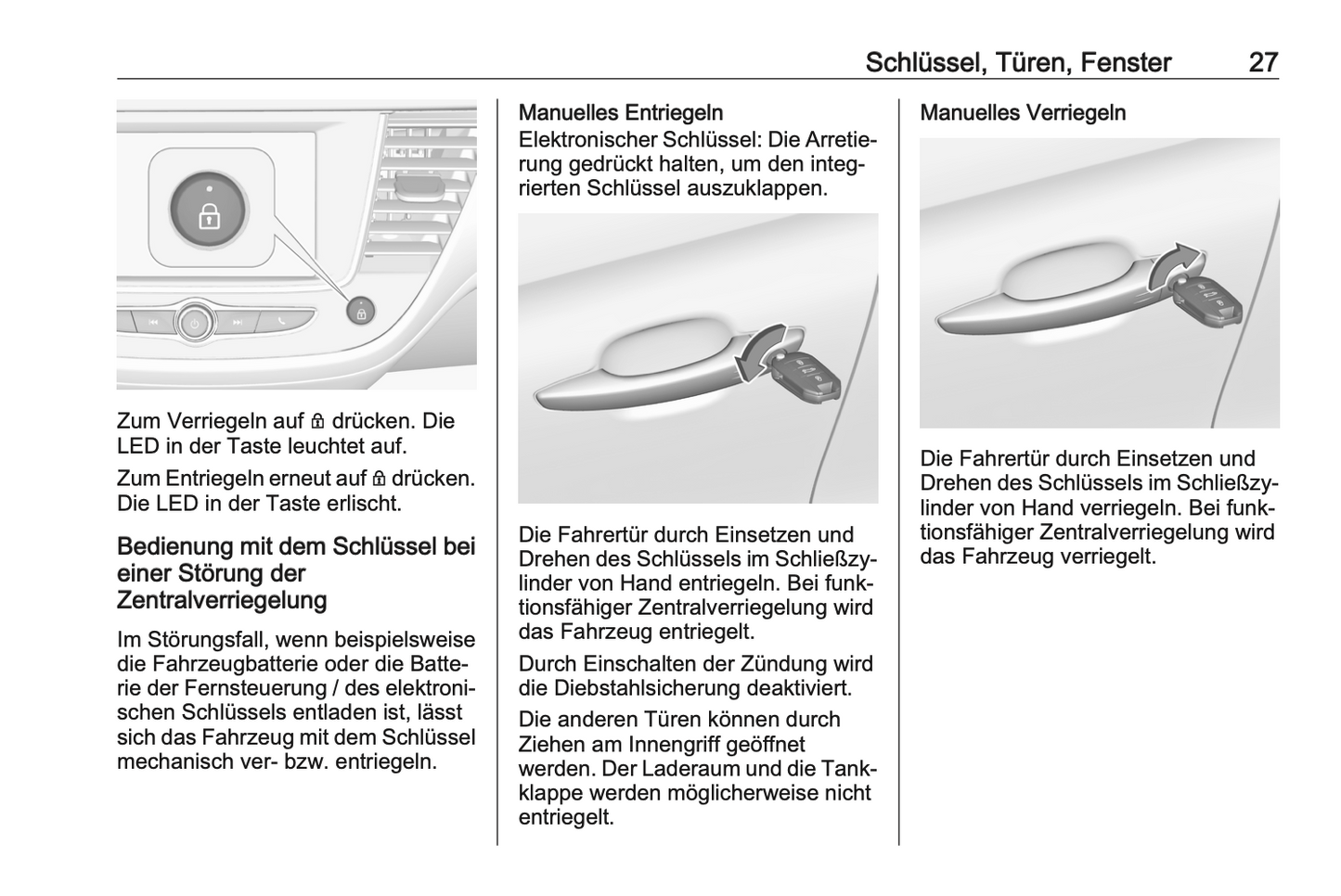 Schlüssel, Türen, Fenster 27

Zum Verriegeln auf 🔒 drücken. Die LED in der Taste leuchtet auf.

Zum Entriegeln erneut auf 🔒 drücken. Die LED in der Taste erlischt.

Bedienung mit dem Schlüssel bei einer Störung der Zentralverriegelung

Im Störungsfall, wenn beispielsweise die Fahrzeugbatterie oder die Batterie der Fernsteuerung / des elektronischen Schlüssels entladen ist, lässt sich das Fahrzeug mit dem Schlüssel mechanisch ver- bzw. entriegeln.

Manuelles Entriegeln
Elektronischer Schlüssel: Die Arretierung gedrückt halten, um den integrierten Schlüssel auszuklappen.

Die Fahrertür durch Einsetzen und Drehen des Schlüssels im Schließzylinder von Hand entriegeln. Bei funktionsfähiger Zentralverriegelung wird das Fahrzeug entriegelt.

Durch Einschalten der Zündung wird die Diebstahlsicherung deaktiviert.

Die anderen Türen können durch Ziehen am Innengriff geöffnet werden. Der Laderaum und die Tankklappe werden möglicherweise nicht entriegelt.

Manuelles Verriegeln

Die Fahrertür durch Einsetzen und Drehen des Schlüssels im Schließzylinder von Hand verriegeln. Bei funktionsfähiger Zentralverriegelung wird das Fahrzeug verriegelt.